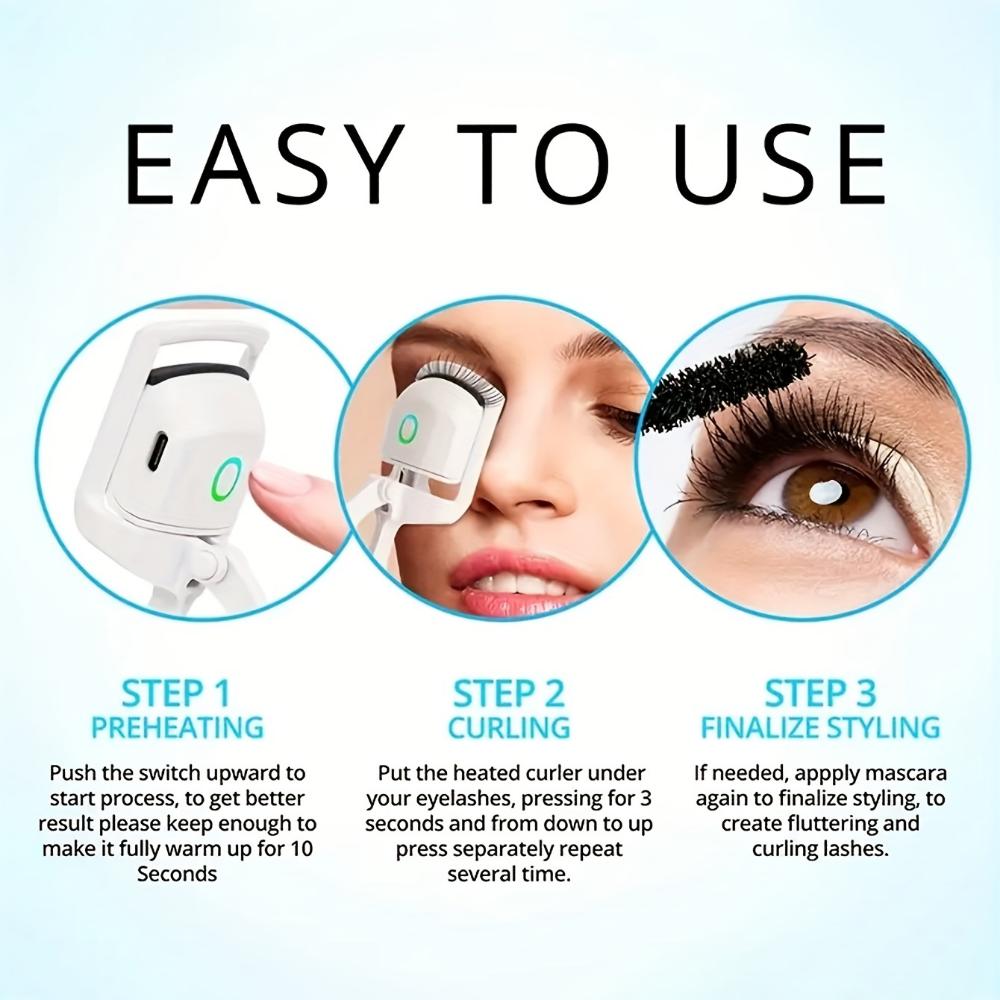 EASY TO USE

STEP 1
PREHEATING
Push the switch upward to start process, to get better result please keep enough to make it fully warm up for 10 Seconds

STEP 2
CURLING
Put the heated curler under your eyelashes, pressing for 3 seconds and from down to up press separately repeat several time.

STEP 3
FINALIZE STYLING
If needed, appply mascara again to finalize styling, to create fluttering and curling lashes.