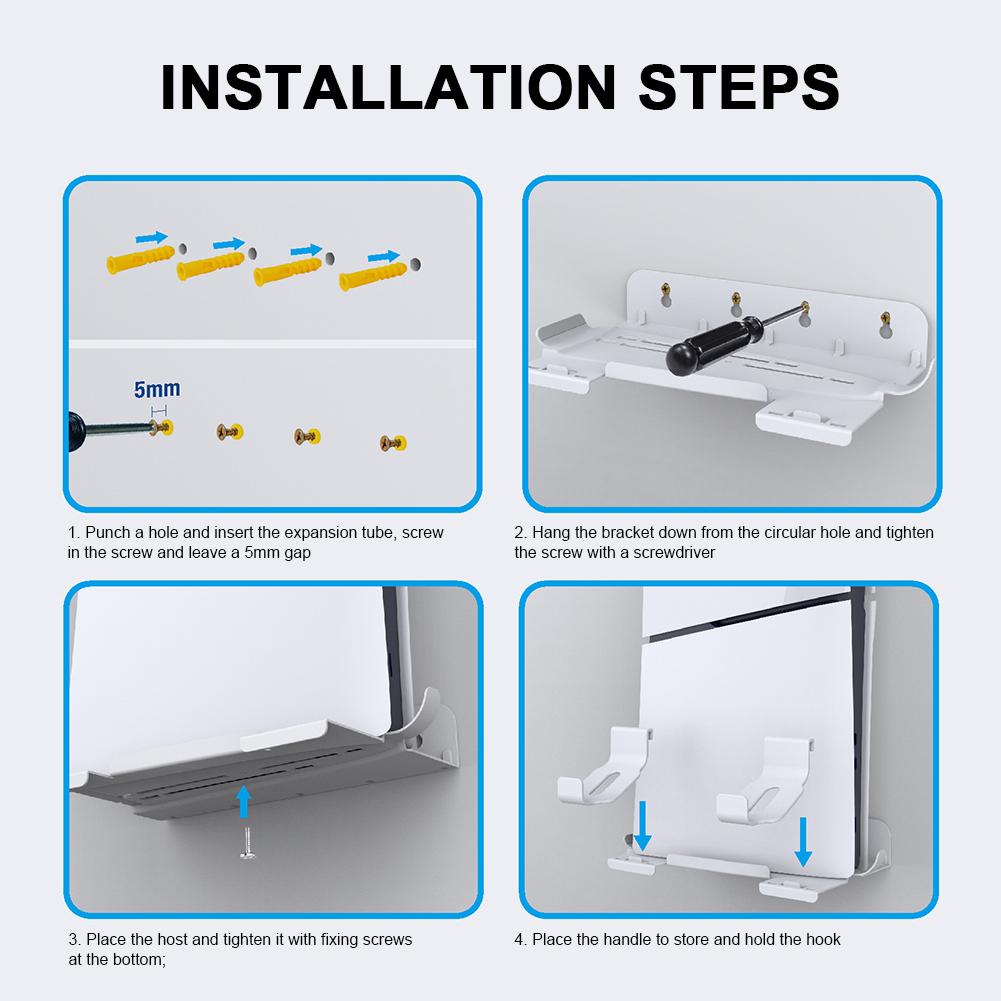 INSTALLATION STEPS

5mm

1. Punch a hole and insert the expansion tube, screw in the screw and leave a 5mm gap

2. Hang the bracket down from the circular hole and tighten the screw with a screwdriver

3. Place the host and tighten it with fixing screws at the bottom;

4. Place the handle to store and hold the hook