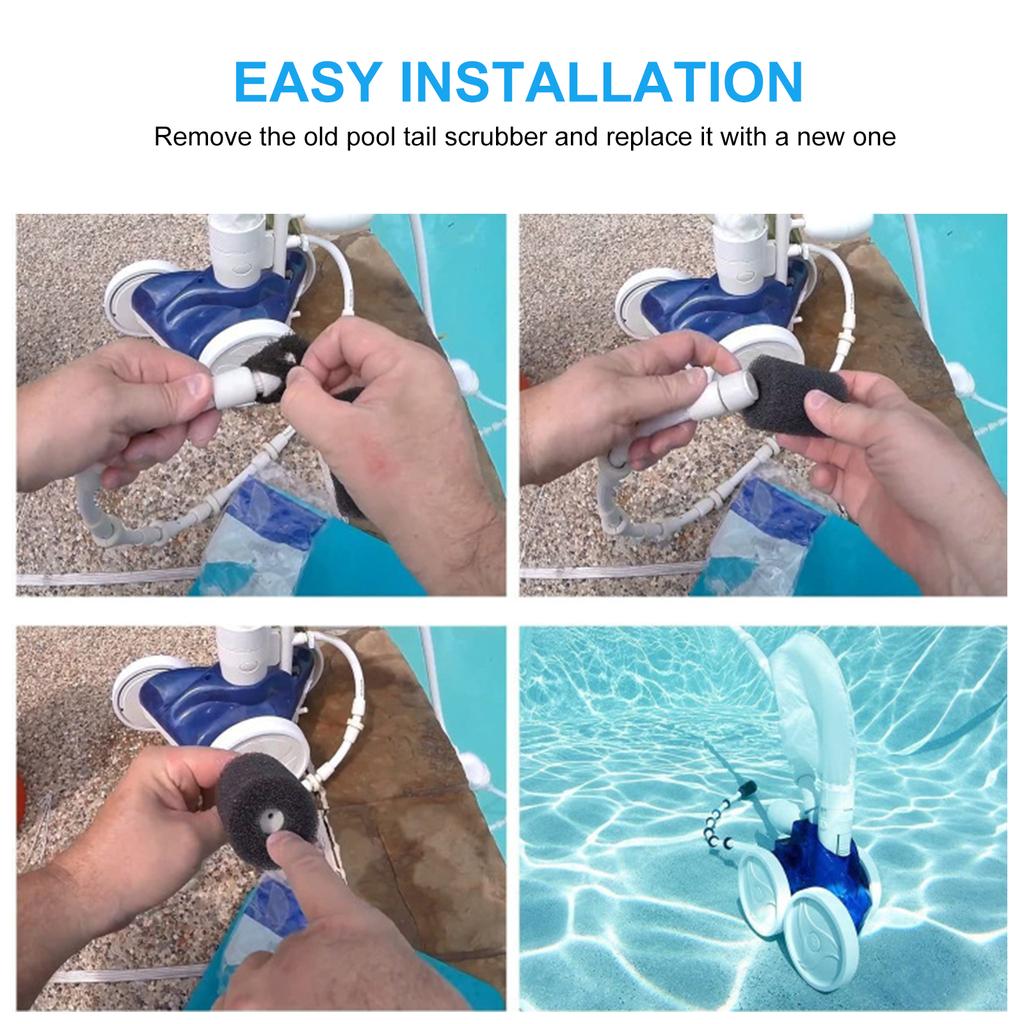 EASY INSTALLATION

Remove the old pool tail scrubber and replace it with a new one