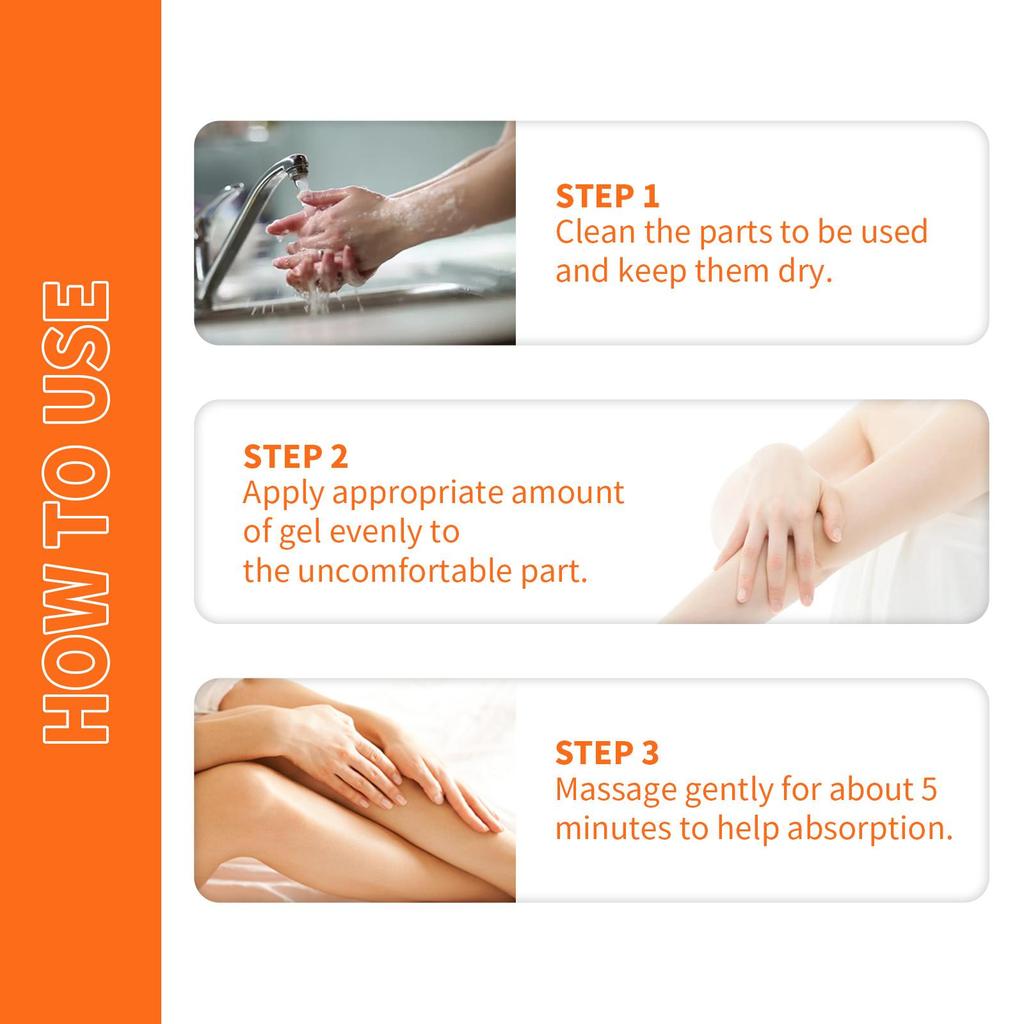 HOW TO USE

STEP 1
Clean the parts to be used and keep them dry.

STEP 2
Apply appropriate amount of gel evenly to the uncomfortable part.

STEP 3
Massage gently for about 5 minutes to help absorption.