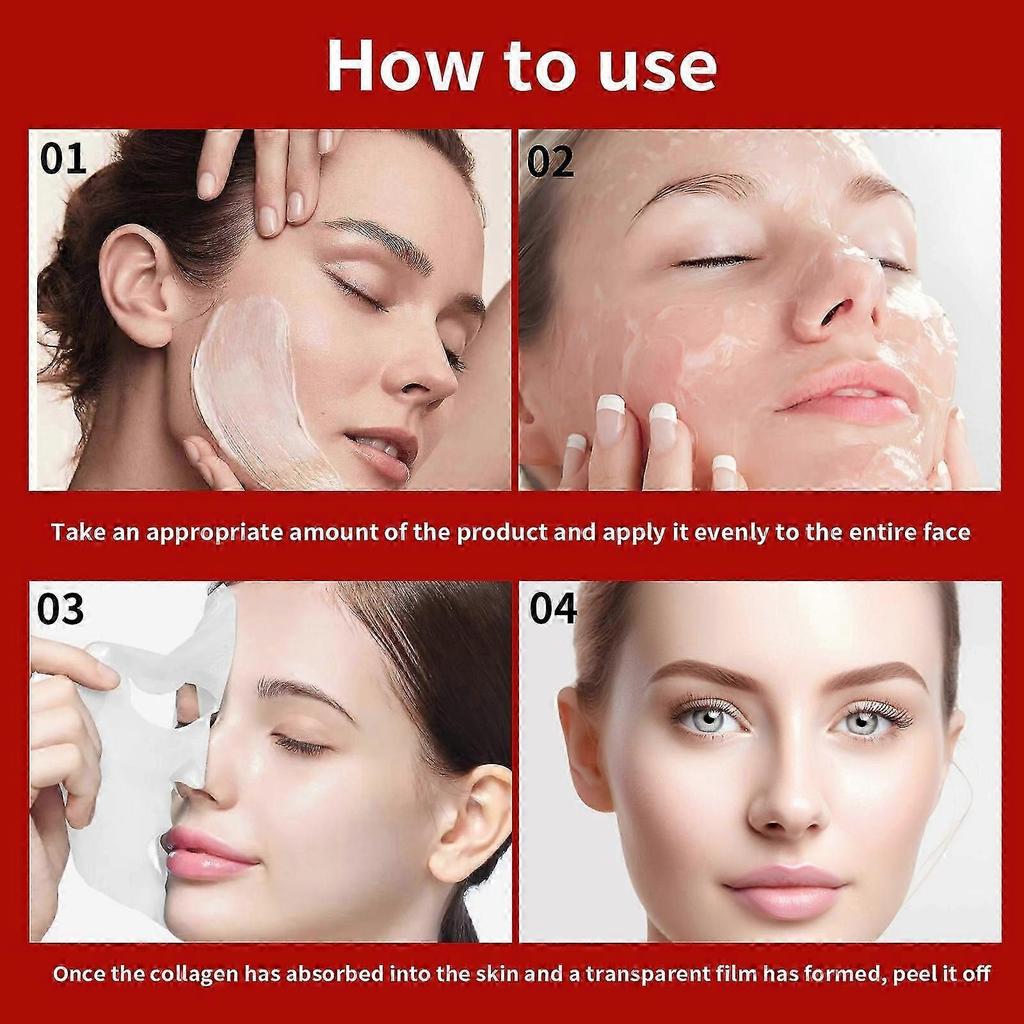 How to use

01

02

Take an appropriate amount of the product and apply it evenly to the entire face

03

04

Once the collagen has absorbed into the skin and a transparent film has formed, peel it off