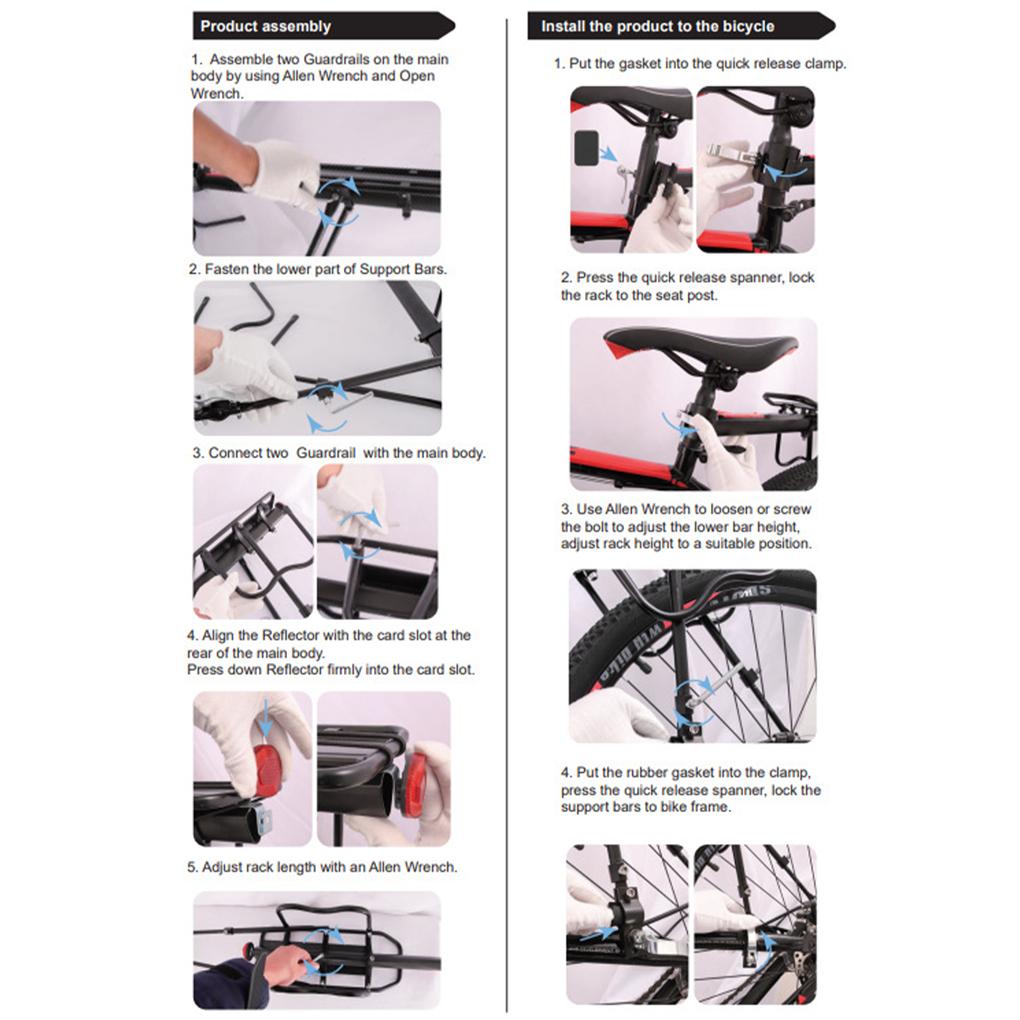 Product assembly

1. Assemble two Guardrails on the main body by using Allen Wrench and Open Wrench.

2. Fasten the lower part of Support Bars.

3. Connect two Guardrail with the main body.

4. Align the Reflector with the card slot at the rear of the main body.
Press down Reflector firmly into the card slot.

5. Adjust rack length with an Allen Wrench.

Install the product to the bicycle

1. Put the gasket into the quick release clamp.

2. Press the quick release spanner, lock the rack to the seat post.

3. Use Allen Wrench to loosen or screw the bolt to adjust the lower bar height, adjust rack height to a suitable position.

4. Put the rubber gasket into the clamp, press the quick release spanner, lock the support bars to bike frame.