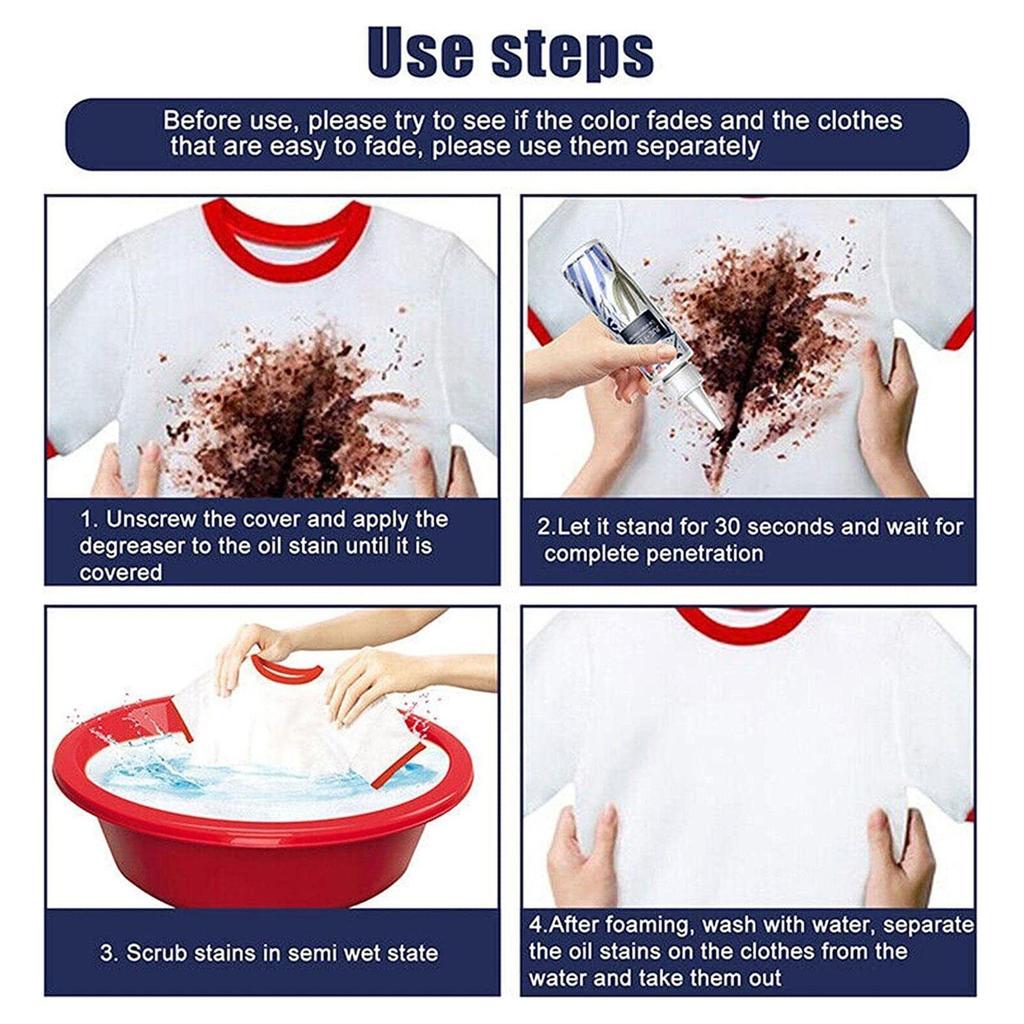 Use steps

Before use, please try to see if the color fades and the clothes that are easy to fade, please use them separately

1. Unscrew the cover and apply the degreaser to the oil stain until it is covered

2.Let it stand for 30 seconds and wait for complete penetration

3. Scrub stains in semi wet state

4.After foaming, wash with water, separate the oil stains on the clothes from the water and take them out