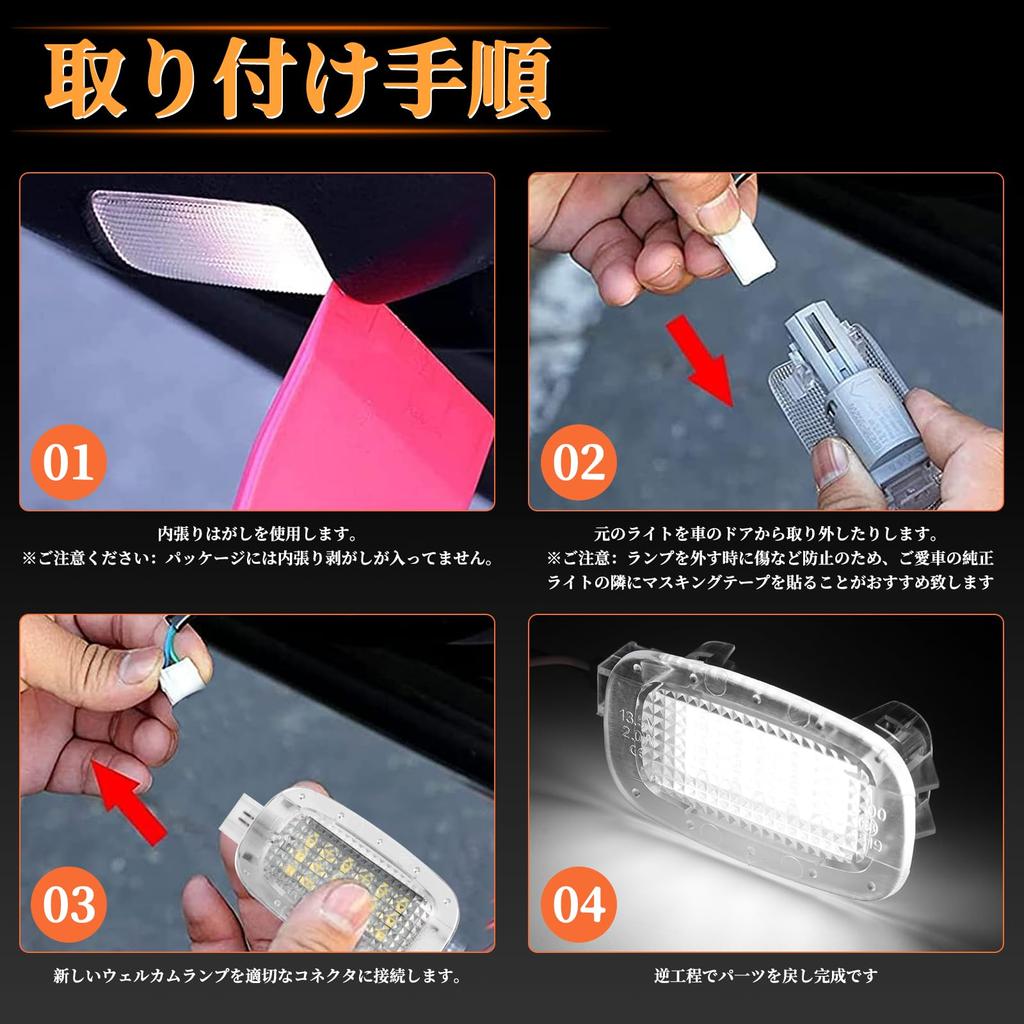 取り付け手順

01

内張りはがしを使用します。
※ご注意ください：パッケージには内張り剥がしが入ってません。

02

元のライトを車のドアから取り外したりします。
※ご注意：ランプを外す時に傷など防止のため、ご愛車の純正ライトの隣にマスキングテープを貼ることがおすすめ致します

03

新しいウェルカムランプを適切なコネクタに接続します。

04

逆工程でパーツを戻し完成です