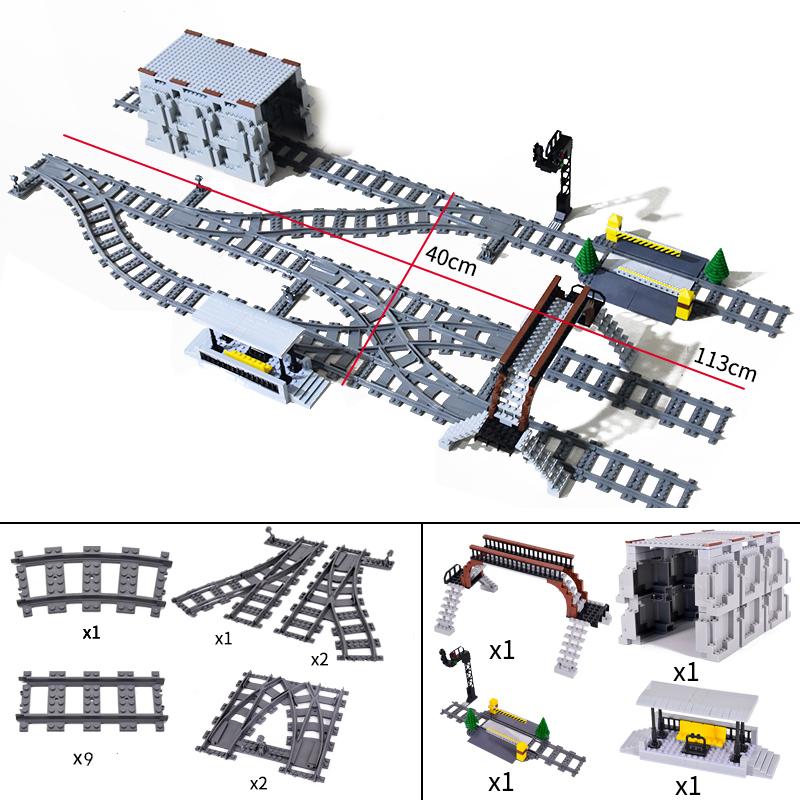 40cm

113cm

x1

x1

x2

x9

x2

x1

x1

x1

x1