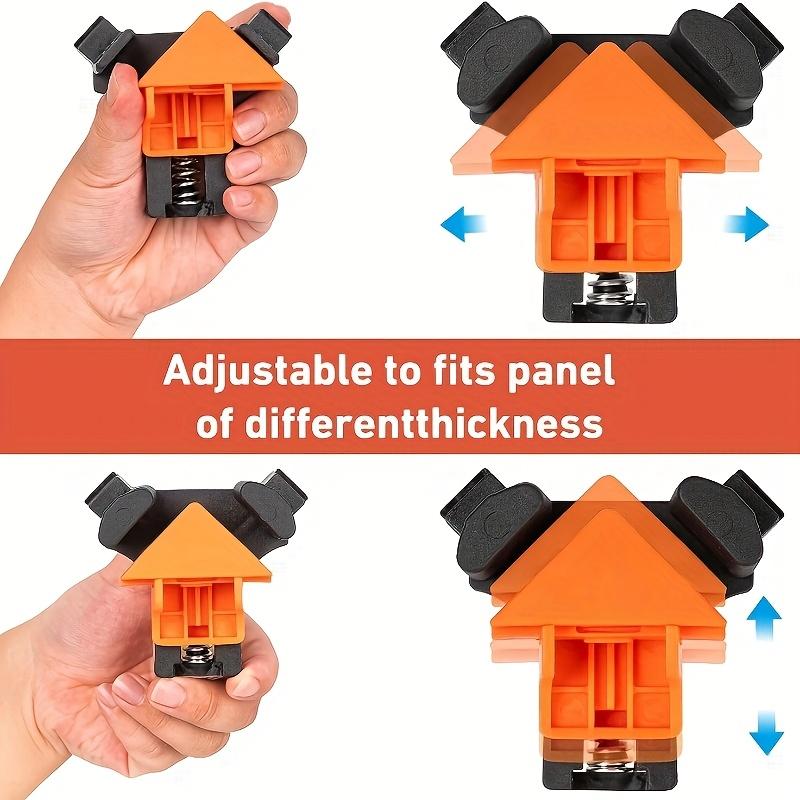 Adjustable to fits panel of differentthickness