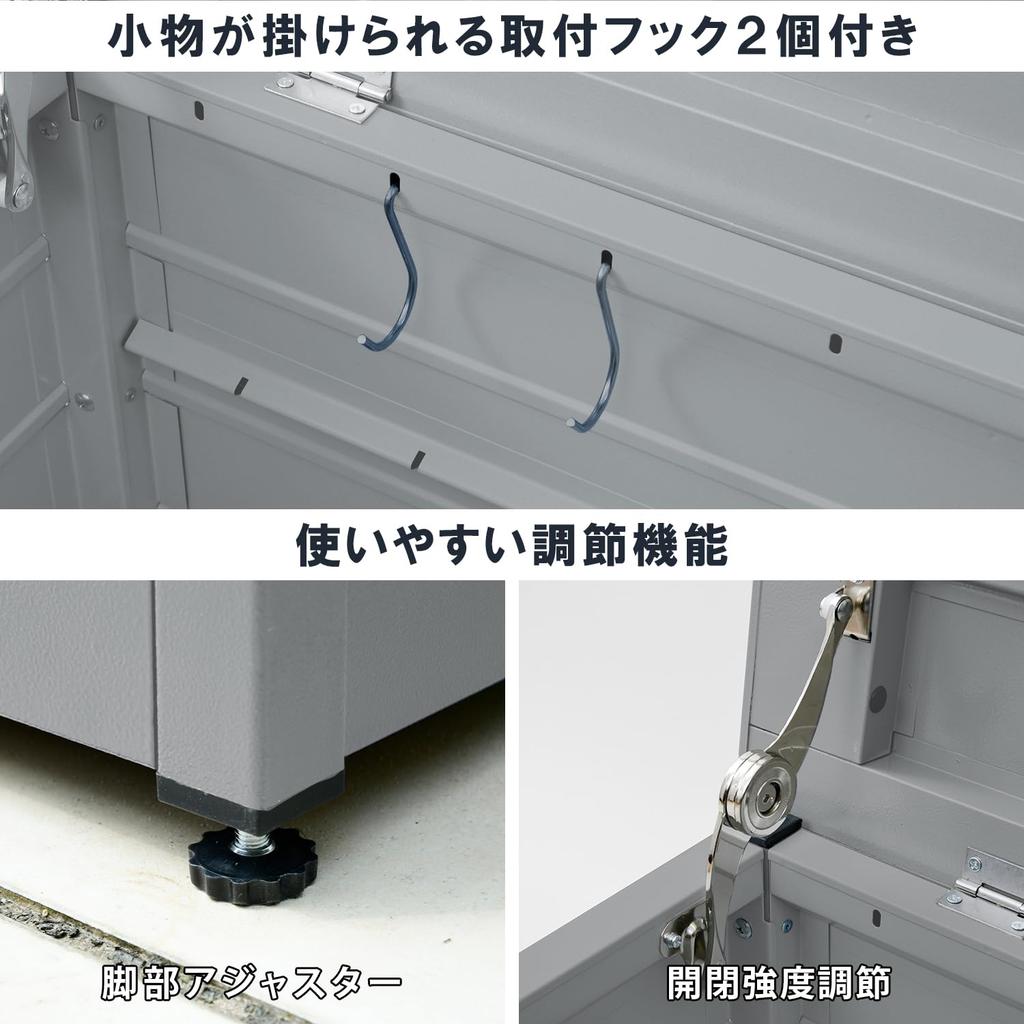 小物が掛けられる取付フック2個付き

使いやすい調節機能

脚部アジャスター

開閉強度調節