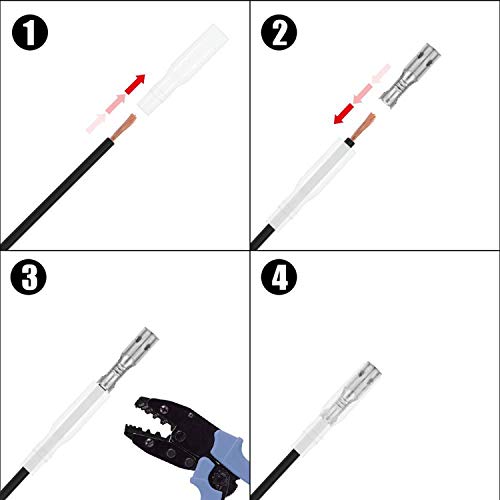 1

2

3

4