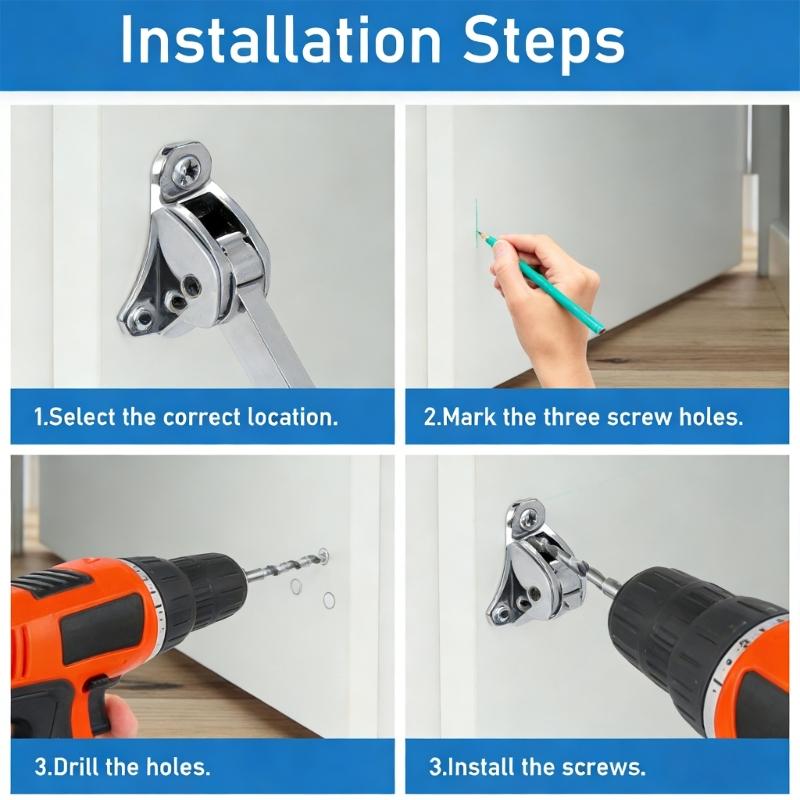 Installation Steps

1.Select the correct location.

2.Mark the three screw holes.

3.Drill the holes.

3.Install the screws.