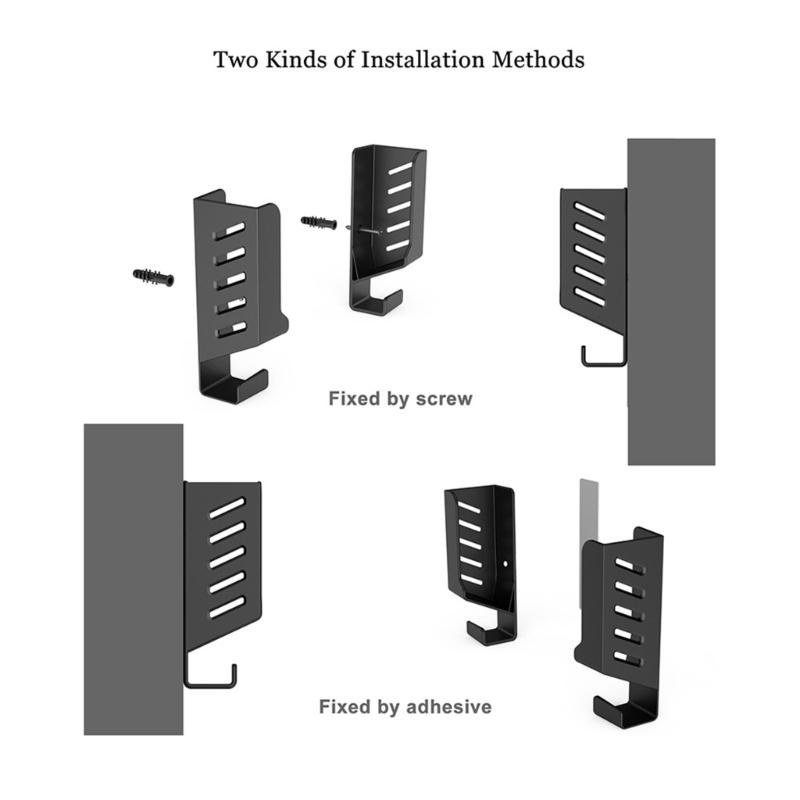 Two Kinds of Installation Methods

Fixed by screw

Fixed by adhesive