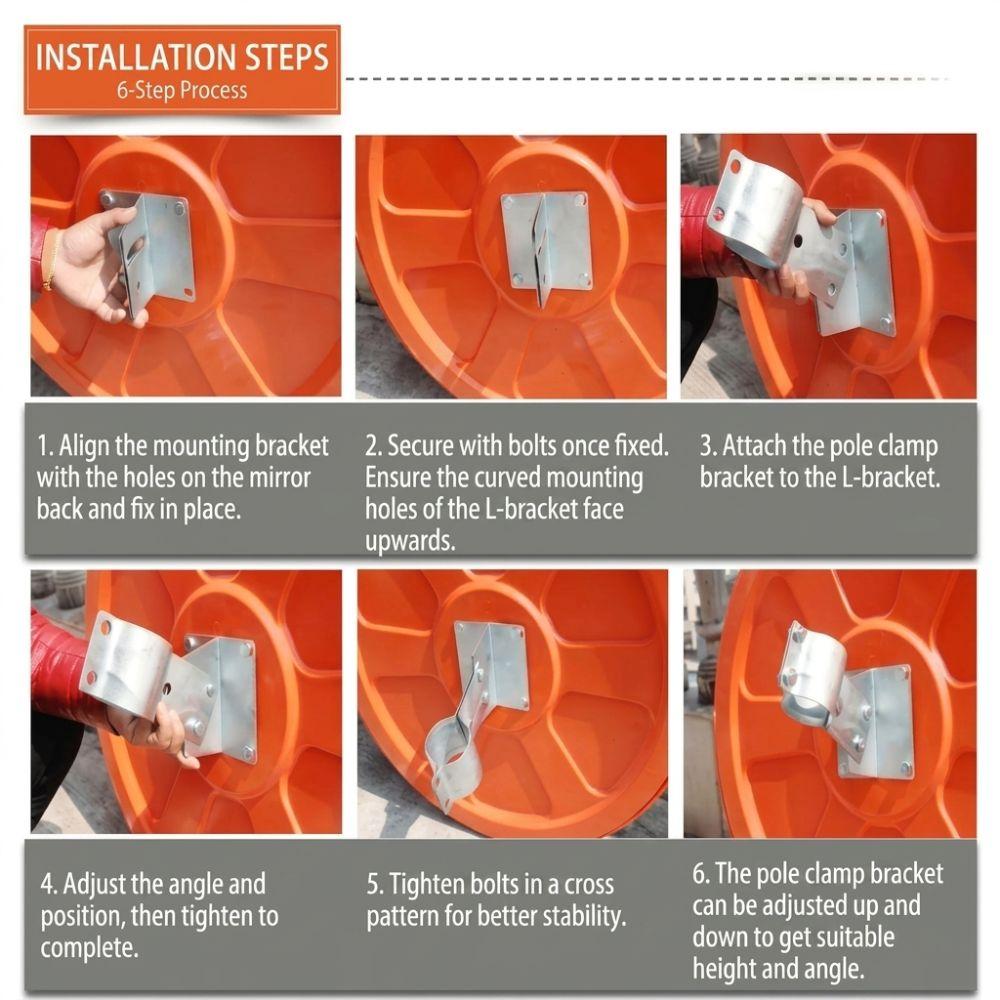 INSTALLATION STEPS
6-Step Process

1. Align the mounting bracket with the holes on the mirror back and fix in place.

2. Secure with bolts once fixed. Ensure the curved mounting holes of the L-bracket face upwards.

3. Attach the pole clamp bracket to the L-bracket.

4. Adjust the angle and position, then tighten to complete.

5. Tighten bolts in a cross pattern for better stability.

6. The pole clamp bracket can be adjusted up and down to get suitable height and angle.