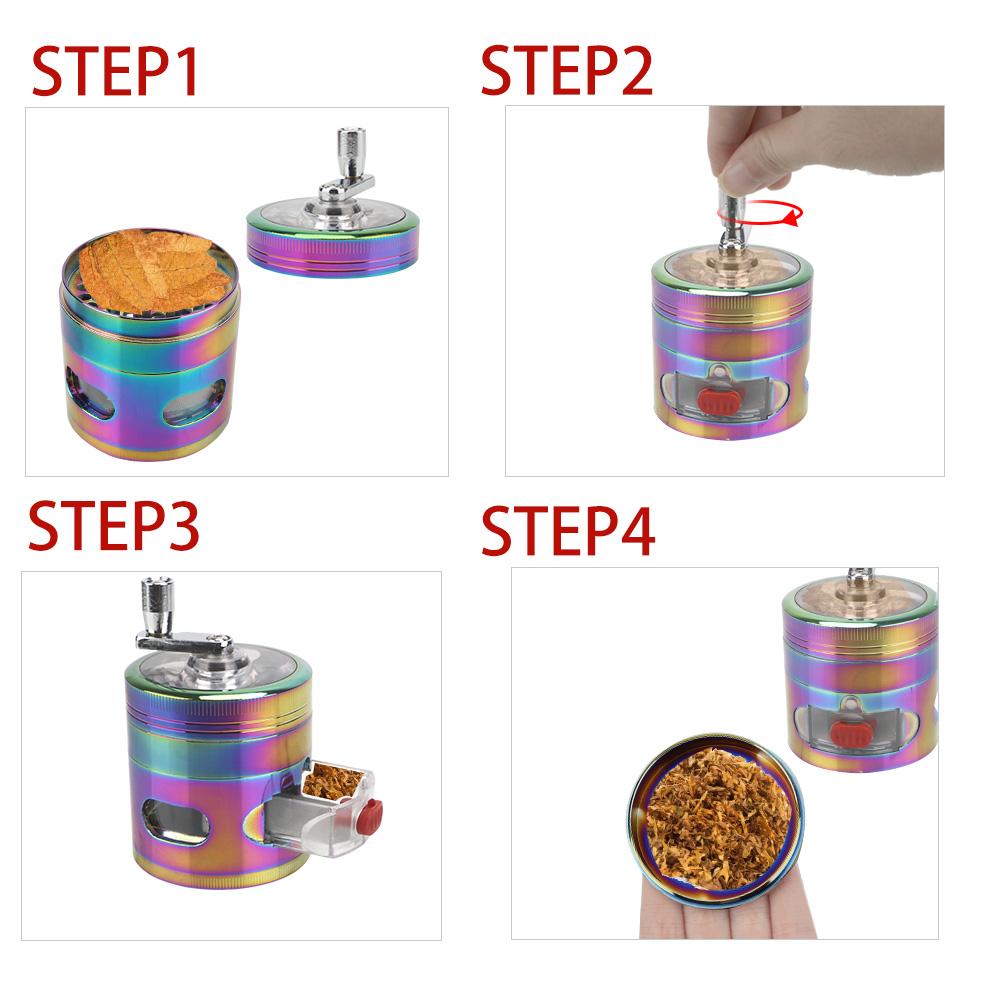 STEP1

STEP2

STEP3

STEP4