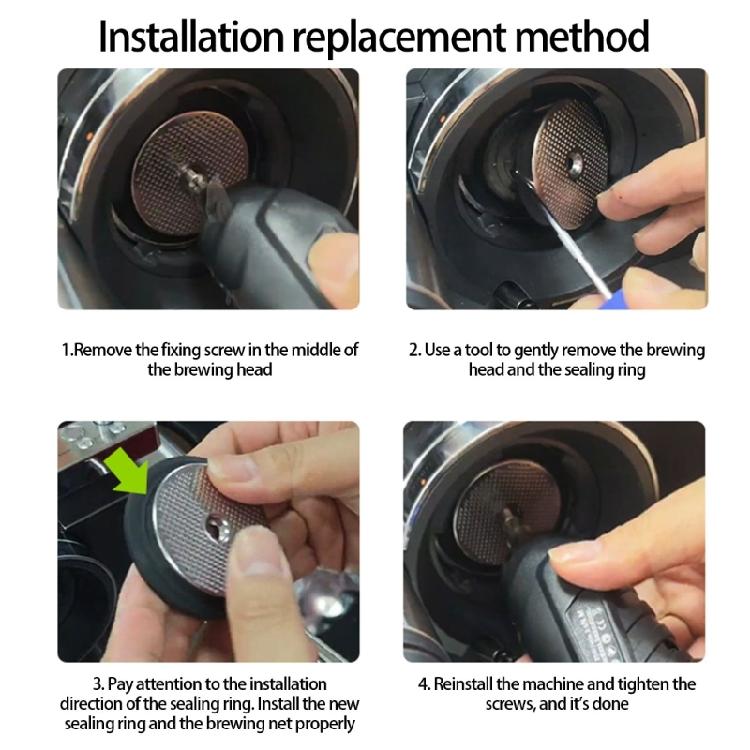 Installation replacement method

1.Remove the fixing screw in the middle of the brewing head

2. Use a tool to gently remove the brewing head and the sealing ring

3. Pay attention to the installation direction of the sealing ring. Install the new sealing ring and the brewing net properly

4. Reinstall the machine and tighten the screws, and it's done