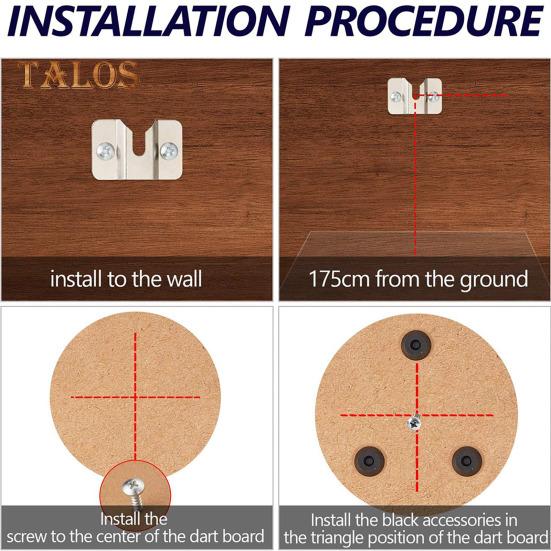 INSTALLATION PROCEDURE

TALOS

install to the wall

175cm from the ground

Install the screw to the center of the dart board

Install the black accessories in the triangle position of the dart board