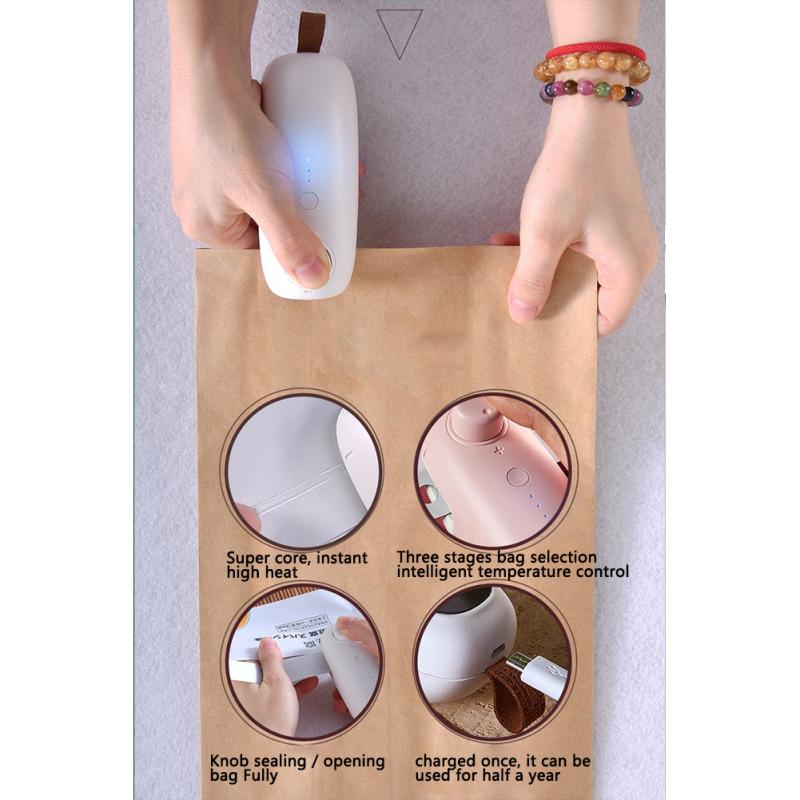 Super core, instant high heat

Three stages bag selection intelligent temperature control

Knob sealing / opening bag Fully

charged once, it can be used for half a year