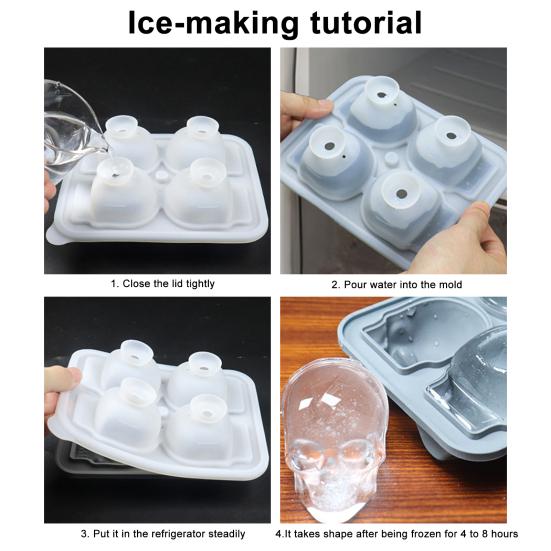 Ice-making tutorial

1. Close the lid tightly

2. Pour water into the mold

3. Put it in the refrigerator steadily

4.It takes shape after being frozen for 4 to 8 hours