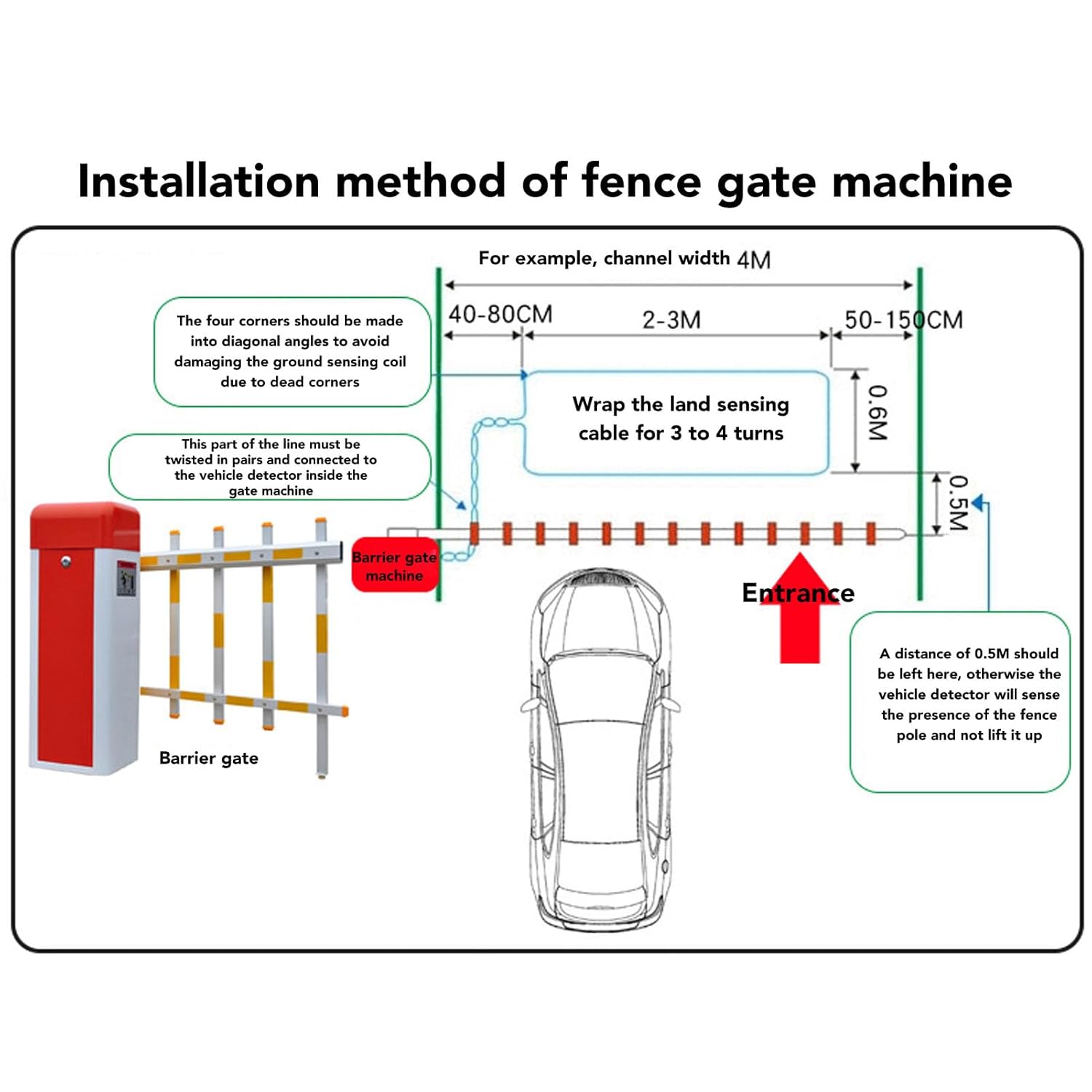 Installation method of fence gate machine

For example, channel width 4M

40-80CM

2-3M

50-150CM

The four corners should be made into diagonal angles to avoid damaging the ground sensing coil due to dead corners

Wrap the land sensing cable for 3 to 4 turns

0.6M

This part of the line must be twisted in pairs and connected to the vehicle detector inside the gate machine

0.5M

Barrier gate machine

Entrance

A distance of 0.5M should be left here, otherwise the vehicle detector will sense the presence of the fence pole and not lift it up

Barrier gate