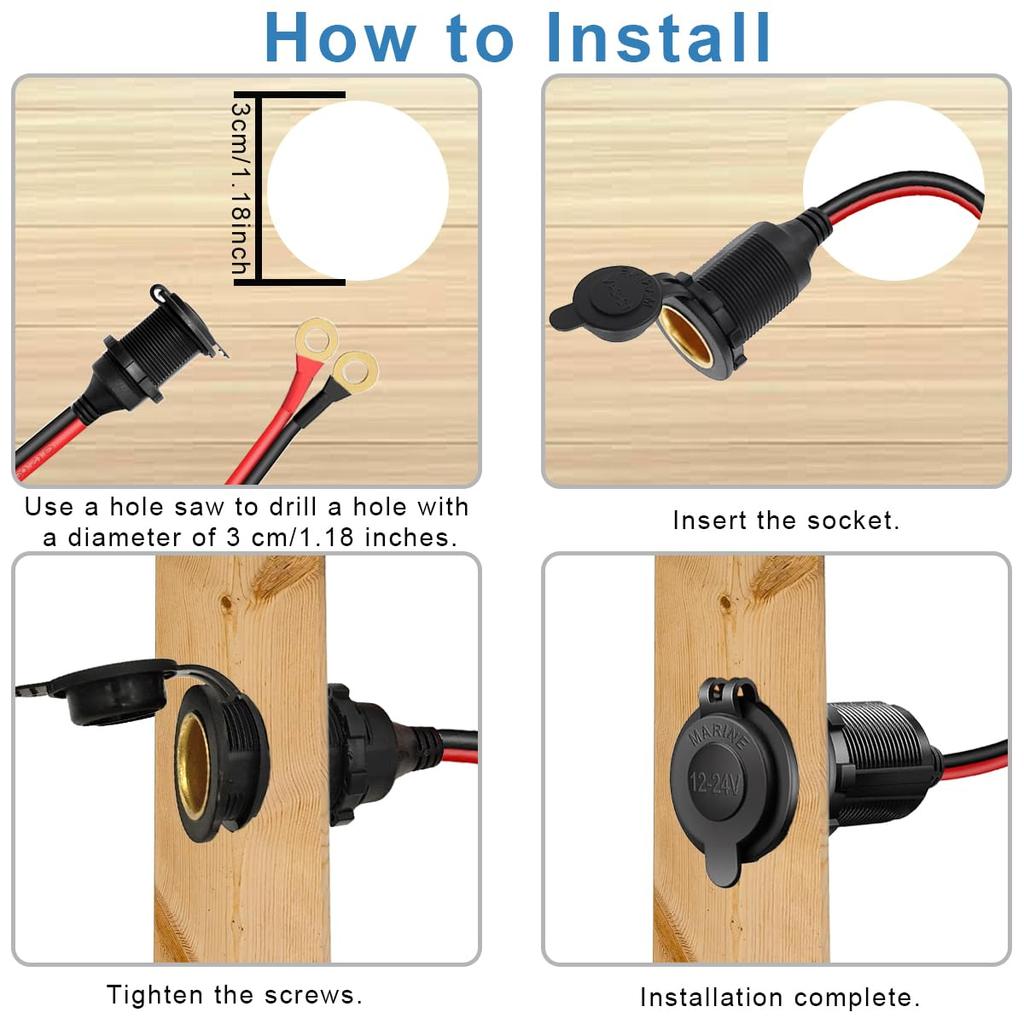 How to Install

3cm/1.18inch

Use a hole saw to drill a hole with a diameter of 3 cm/1.18 inches.

Insert the socket.

Tighten the screws.

MARINE
12-24V

Installation complete.