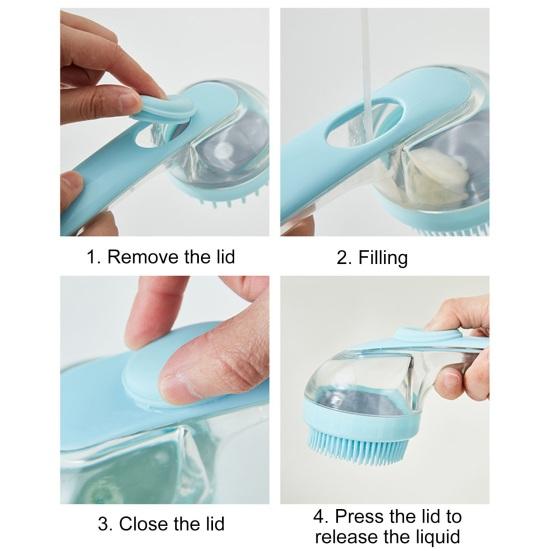 1. Remove the lid

2. Filling

3. Close the lid

4. Press the lid to release the liquid