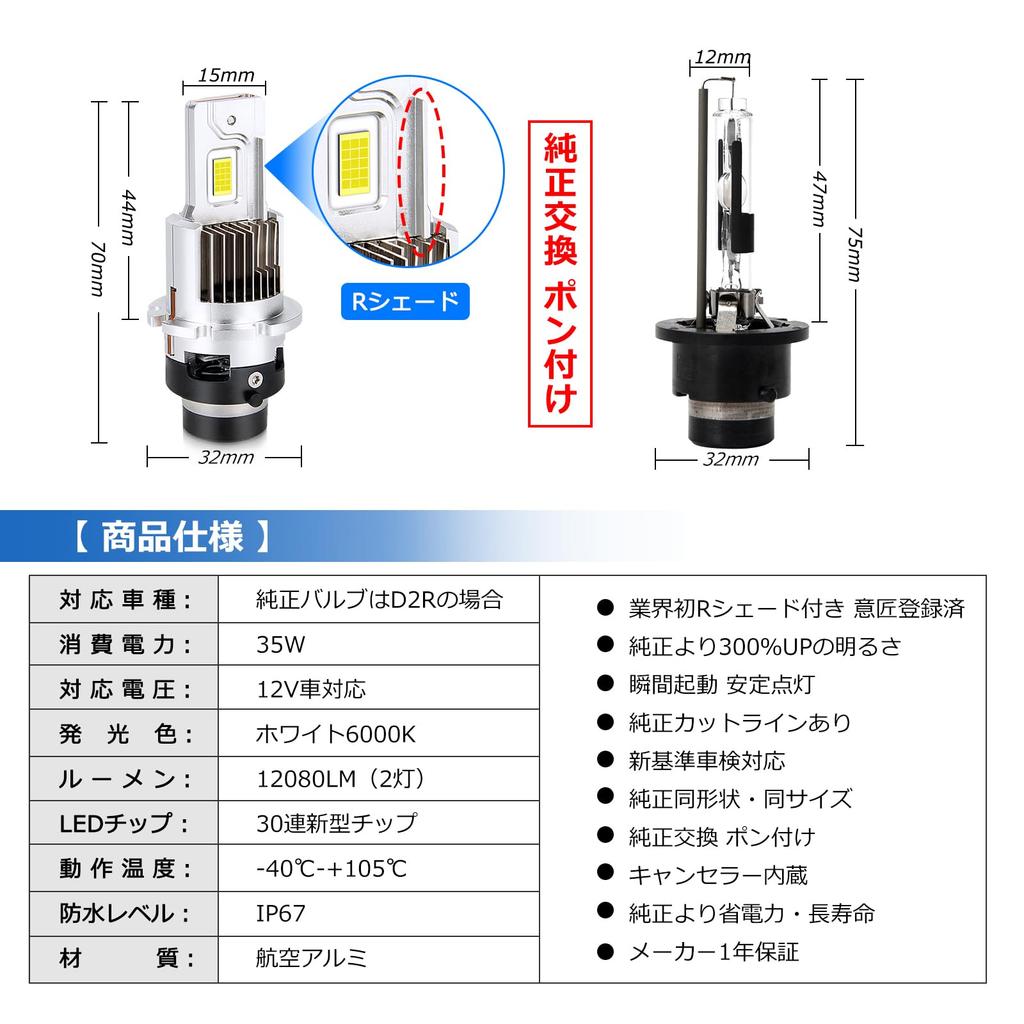 15mm

44mm

70mm

32mm

Rシェード

純正交換 ポン付け

12mm

47mm

75mm

32mm

【 商品仕様 】

| 対応車種： | 純正バルブはD2Rの場合 |
|---|---|
| 消費電力： | 35W |
| 対応電圧： | 12V車対応 |
| 発光色： | ホワイト6000K |
| ルーメン： | 12080LM（2灯） |
| LEDチップ： | 30連新型チップ |
| 動作温度： | -40℃-+105℃ |
| 防水レベル： | IP67 |
| 材質： | 航空アルミ |

● 業界初Rシェード付き 意匠登録済
● 純正より300%UPの明るさ
● 瞬間起動 安定点灯
● 純正カットラインあり
● 新基準車検対応
● 純正同形状・同サイズ
● 純正交換 ポン付け
● キャンセラー内蔵
● 純正より省電力・長寿命
● メーカー1年保証