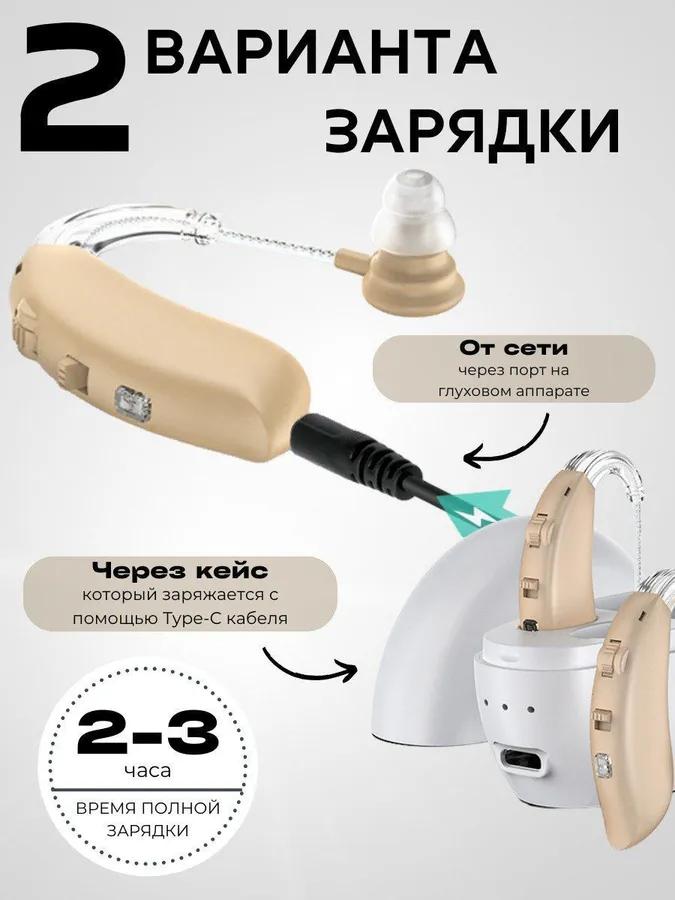 2 ВАРИАНТА ЗАРЯДКИ

От сети
через порт на глуховом аппарате

Через кейс
который заряжается с помощью Type-C кабеля

2-3
часа
ВРЕМЯ ПОЛНОЙ ЗАРЯДКИ