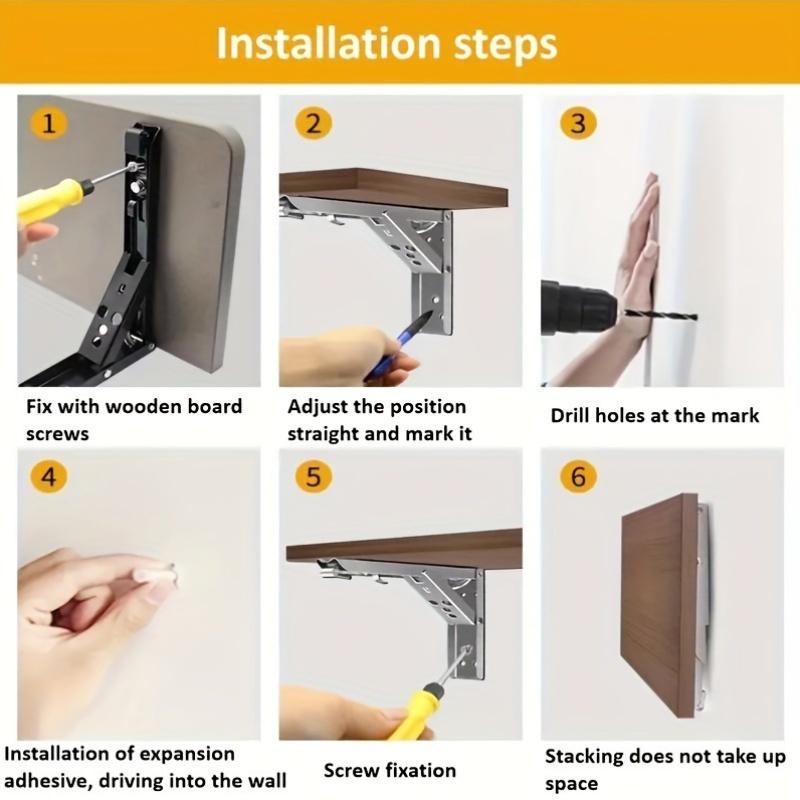 Installation steps

1

Fix with wooden board screws

2

Adjust the position straight and mark it

3

Drill holes at the mark

4

Installation of expansion adhesive, driving into the wall

5

Screw fixation

6

Stacking does not take up space