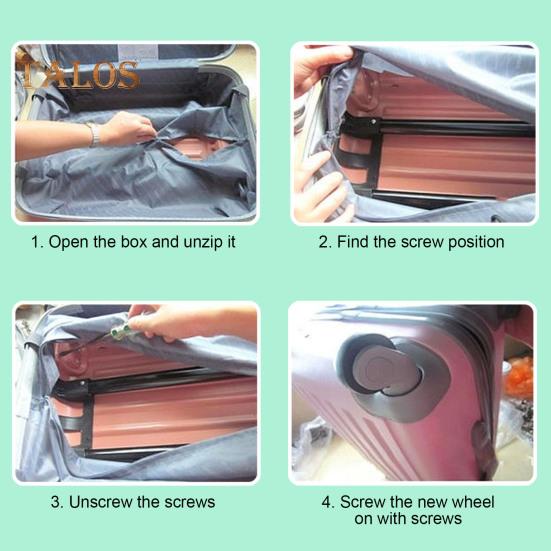 TALOS

1. Open the box and unzip it

2. Find the screw position

3. Unscrew the screws

4. Screw the new wheel on with screws