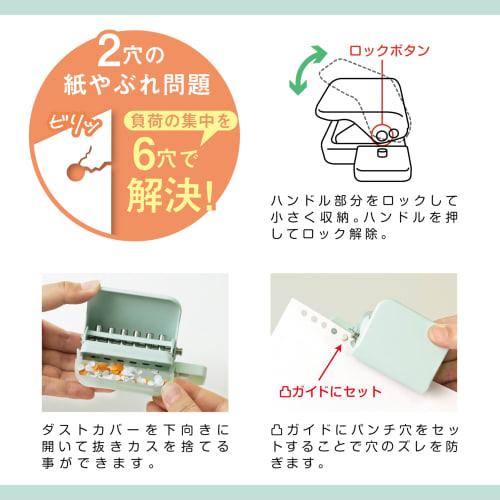 2穴の
紙やぶれ問題

ビリッ

負荷の集中を
6穴で
解決!

ロックボタン

ハンドル部分をロックして小さく収納。ハンドルを押してロック解除。

ダストカバーを下向きに開いて抜きカスを捨てる事ができます。

凸ガイドにセット

凸ガイドにパンチ穴をセットすることで穴のズレを防ぎます。