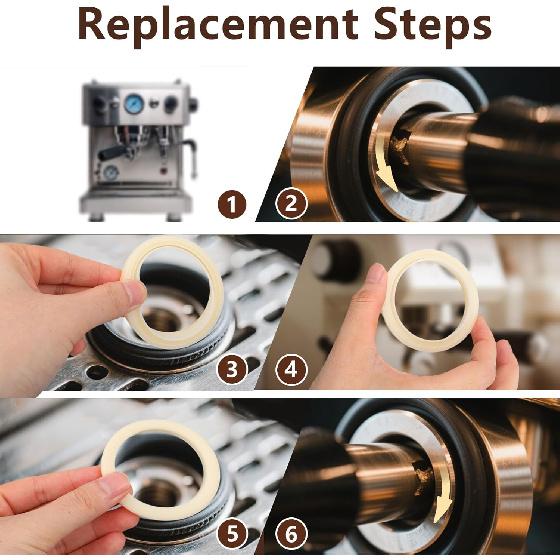 Replacement Steps

1
2
3
4
5
6