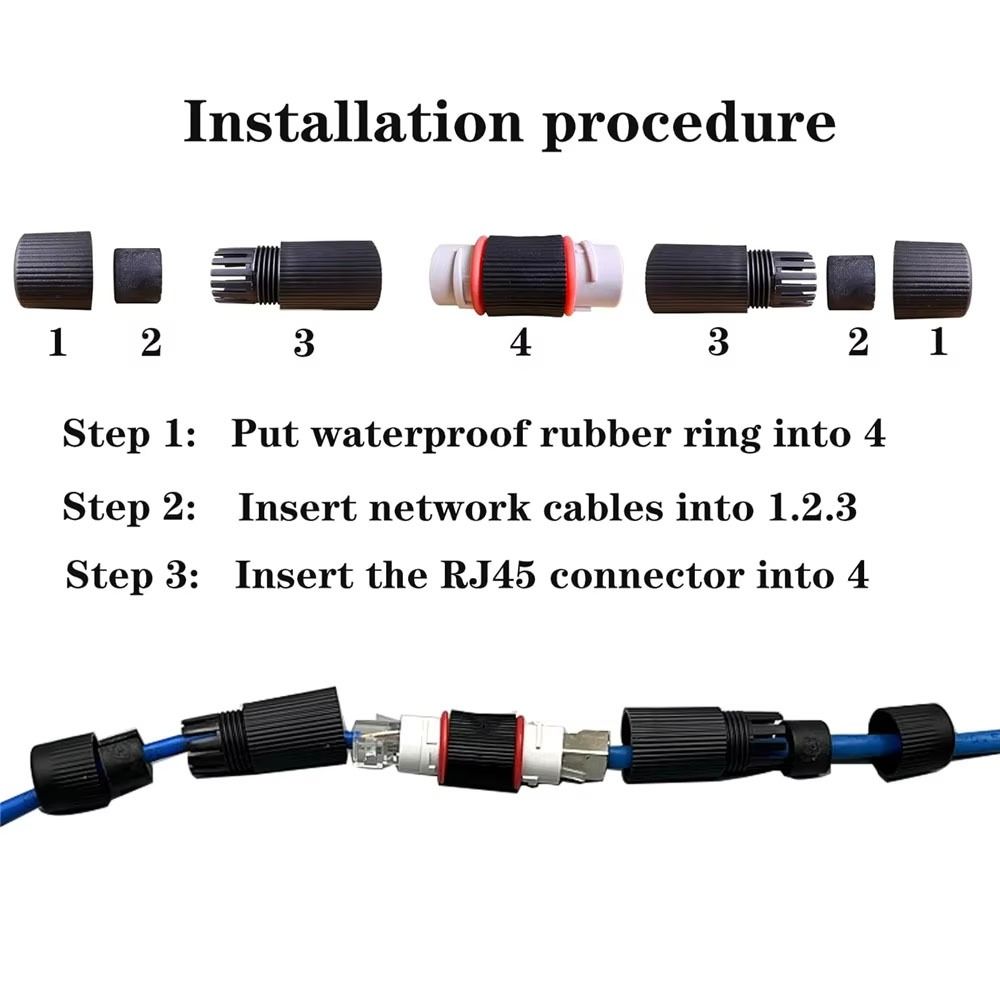 Installation procedure

1 2 3 4 3 2 1

Step 1: Put waterproof rubber ring into 4

Step 2: Insert network cables into 1.2.3

Step 3: Insert the RJ45 connector into 4