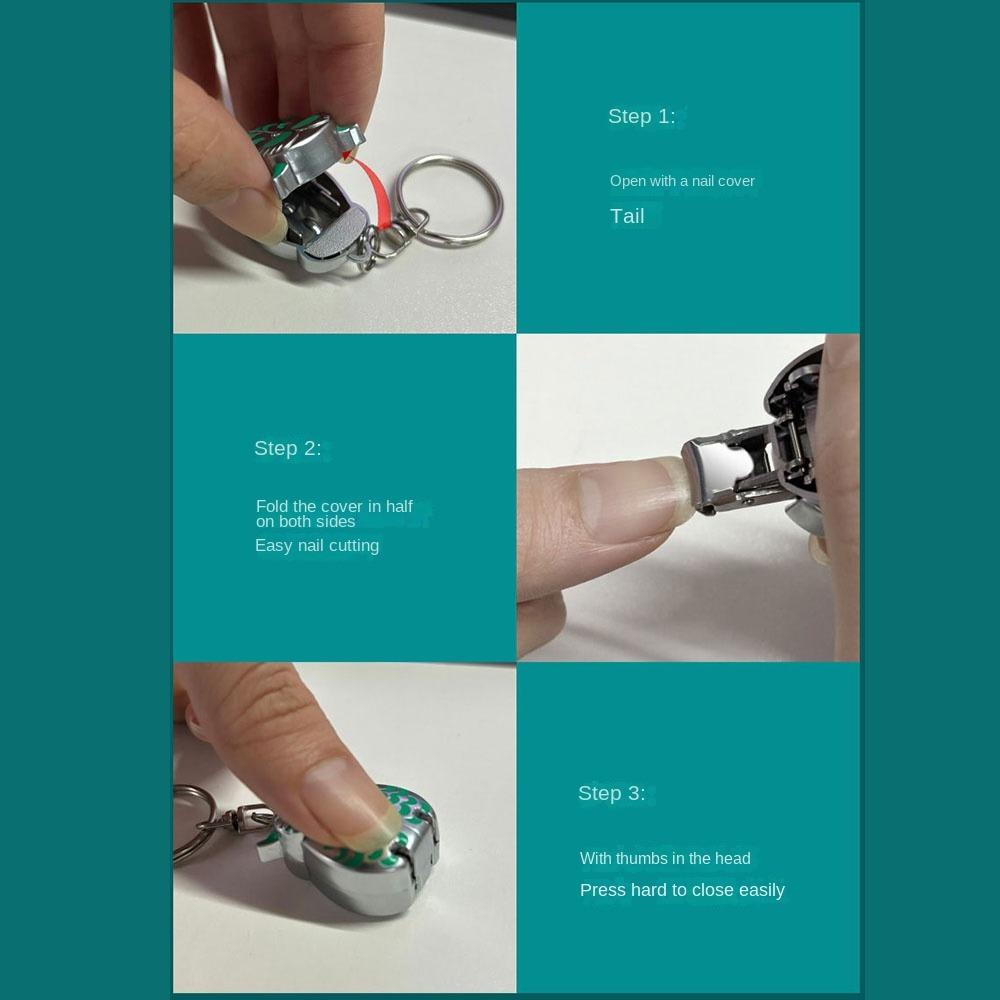 Step 1:

Open with a nail cover

Tail

Step 2:

Fold the cover in half on both sides

Easy nail cutting

Step 3:

With thumbs in the head

Press hard to close easily