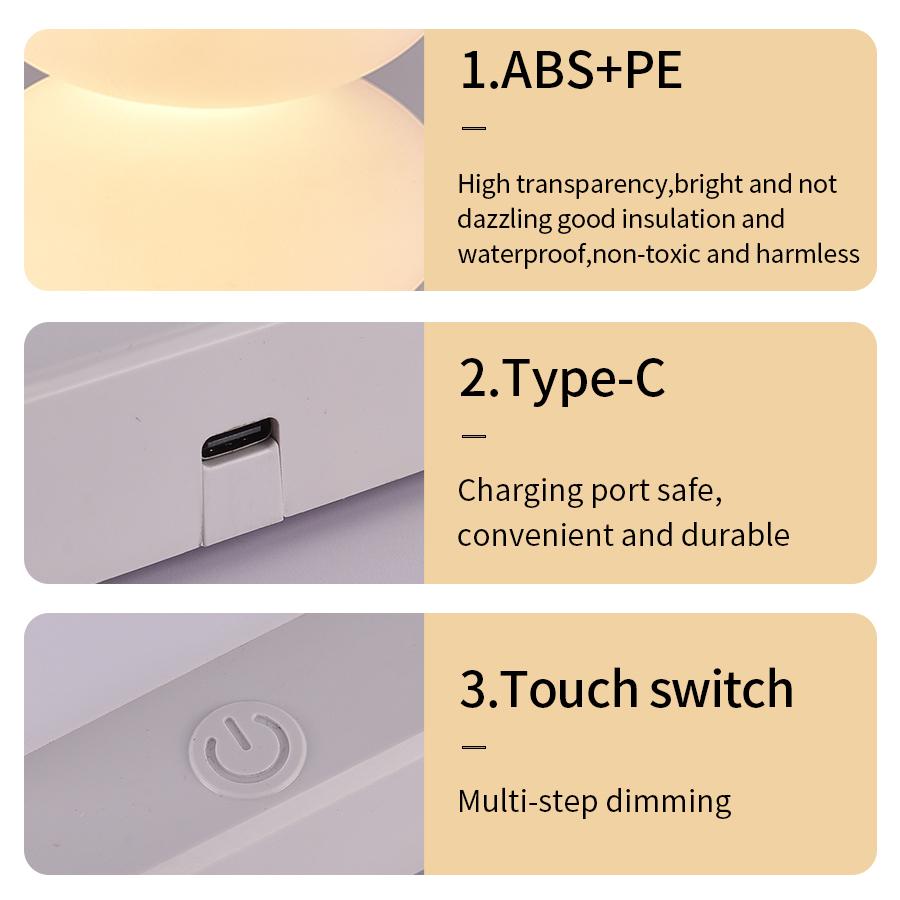 1.ABS+PE

—

High transparency,bright and not dazzling good insulation and waterproof,non-toxic and harmless

2.Type-C

—

Charging port safe, convenient and durable

3.Touch switch

—

Multi-step dimming