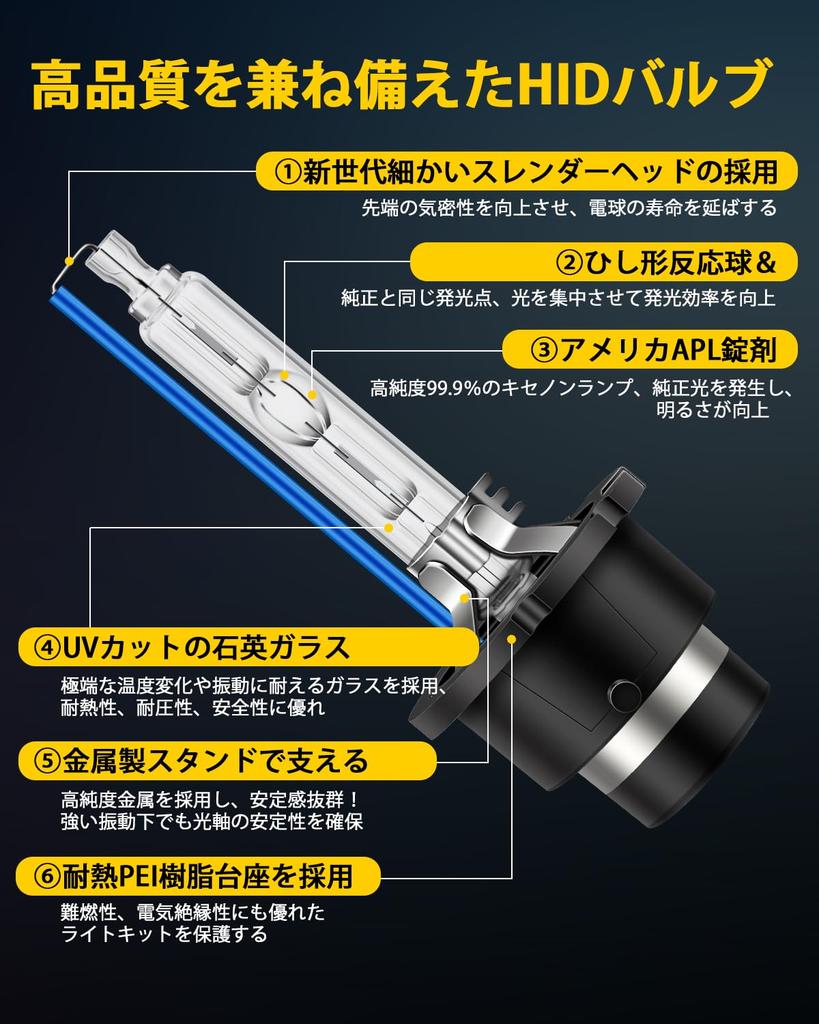 高品質を兼ね備えたHIDバルブ

①新世代細かいスレンダーヘッドの採用
先端の気密性を向上させ、電球の寿命を延ばする

②ひし形反応球&
純正と同じ発光点、光を集中させて発光効率を向上

③アメリカAPL錠剤
高純度99.9%のキセノンランプ、純正光を発生し、明るさが向上

④UVカットの石英ガラス
極端な温度変化や振動に耐えるガラスを採用、耐熱性、耐圧性、安全性に優れ

⑤金属製スタンドで支える
高純度金属を採用し、安定感抜群！強い振動下でも光軸の安定性を確保

⑥耐熱PEI樹脂台座を採用
難燃性、電気絶縁性にも優れたライトキットを保護する