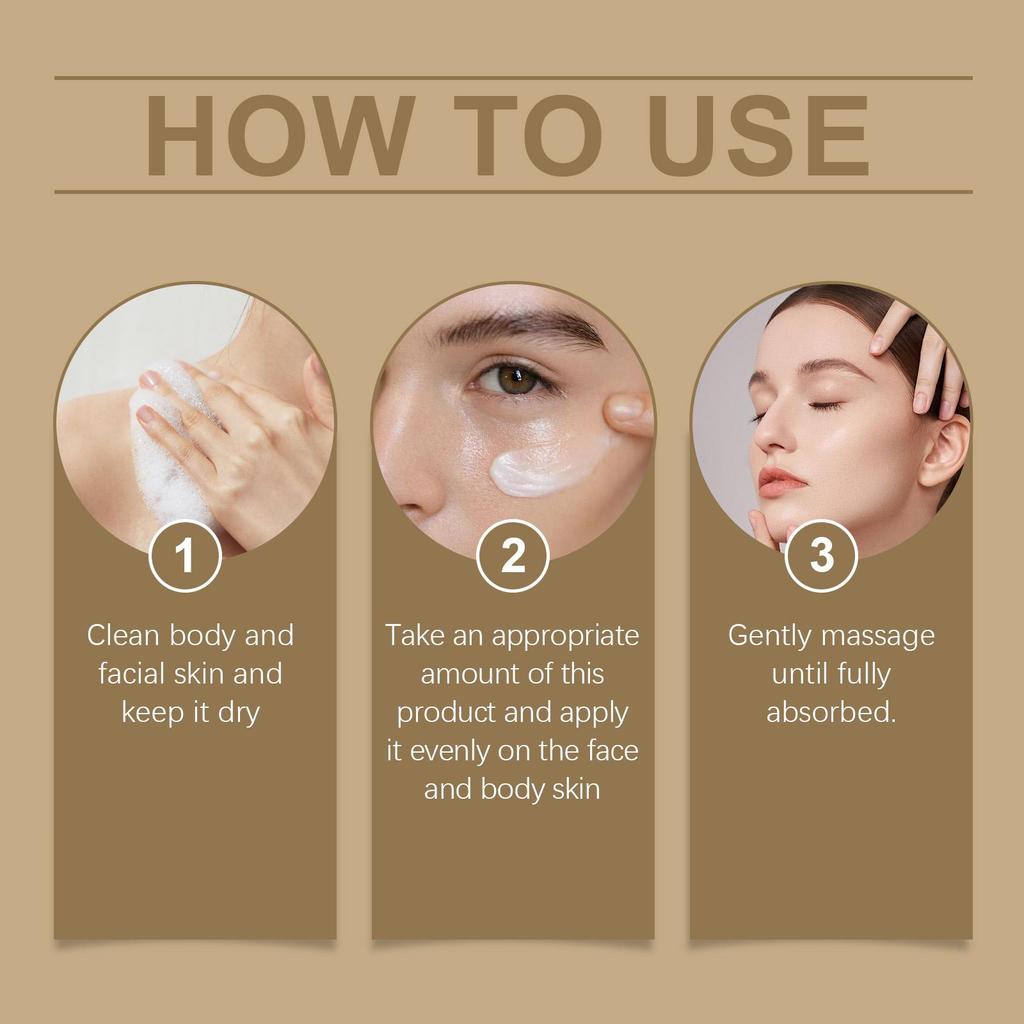 HOW TO USE

1

Clean body and facial skin and keep it dry

2

Take an appropriate amount of this product and apply it evenly on the face and body skin

3

Gently massage until fully absorbed.