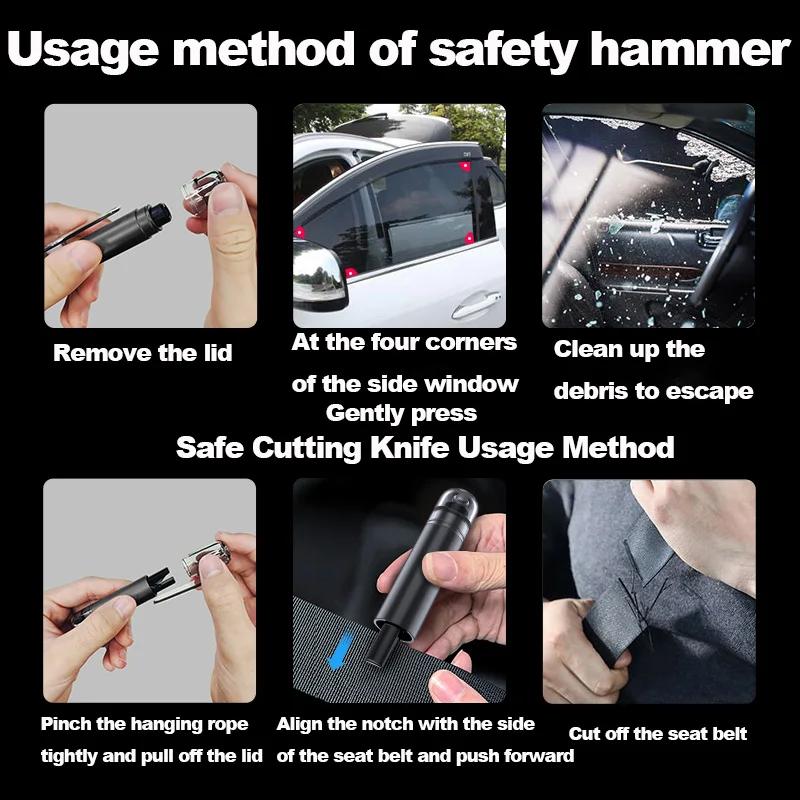 Usage method of safety hammer

Remove the lid

At the four corners of the side window Gently press

Clean up the debris to escape

Safe Cutting Knife Usage Method

Pinch the hanging rope tightly and pull off the lid

Align the notch with the side of the seat belt and push forward

Cut off the seat belt