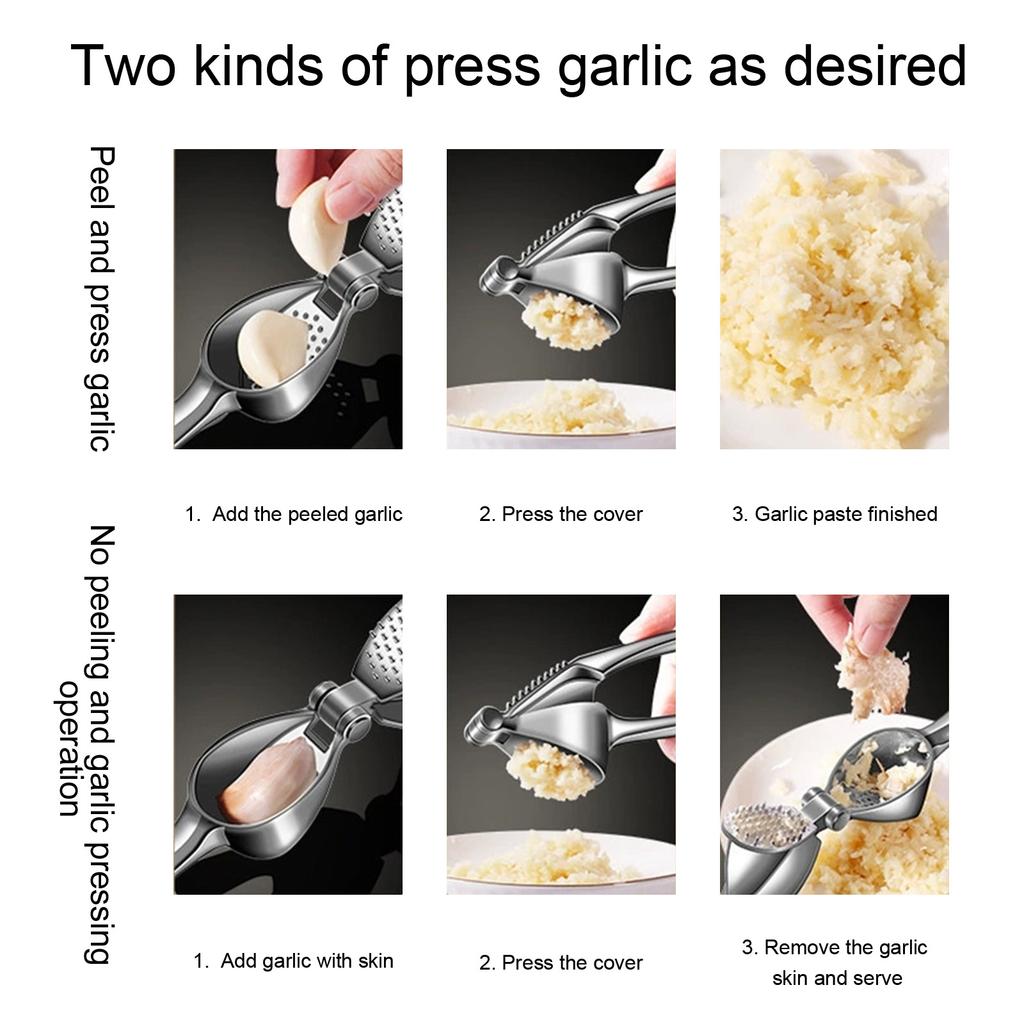 Two kinds of press garlic as desired

Peel and press garlic

1. Add the peeled garlic

2. Press the cover

3. Garlic paste finished

No peeling and garlic pressing operation

1. Add garlic with skin

2. Press the cover

3. Remove the garlic skin and serve