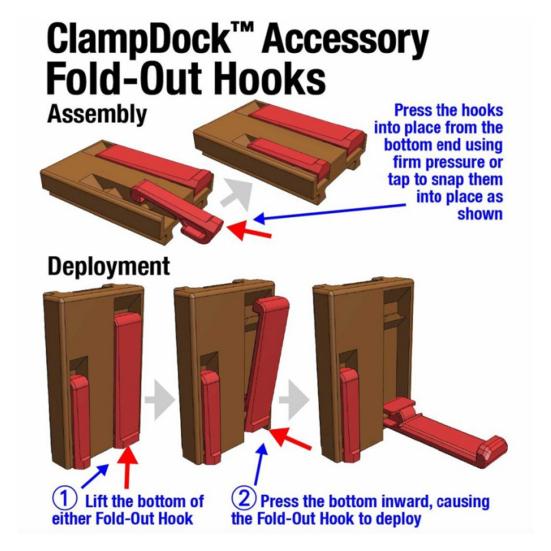 ClampDock™ Accessory Fold-Out Hooks

Assembly

Press the hooks into place from the bottom end using firm pressure or tap to snap them into place as shown

Deployment

① Lift the bottom of either Fold-Out Hook

② Press the bottom inward, causing the Fold-Out Hook to deploy