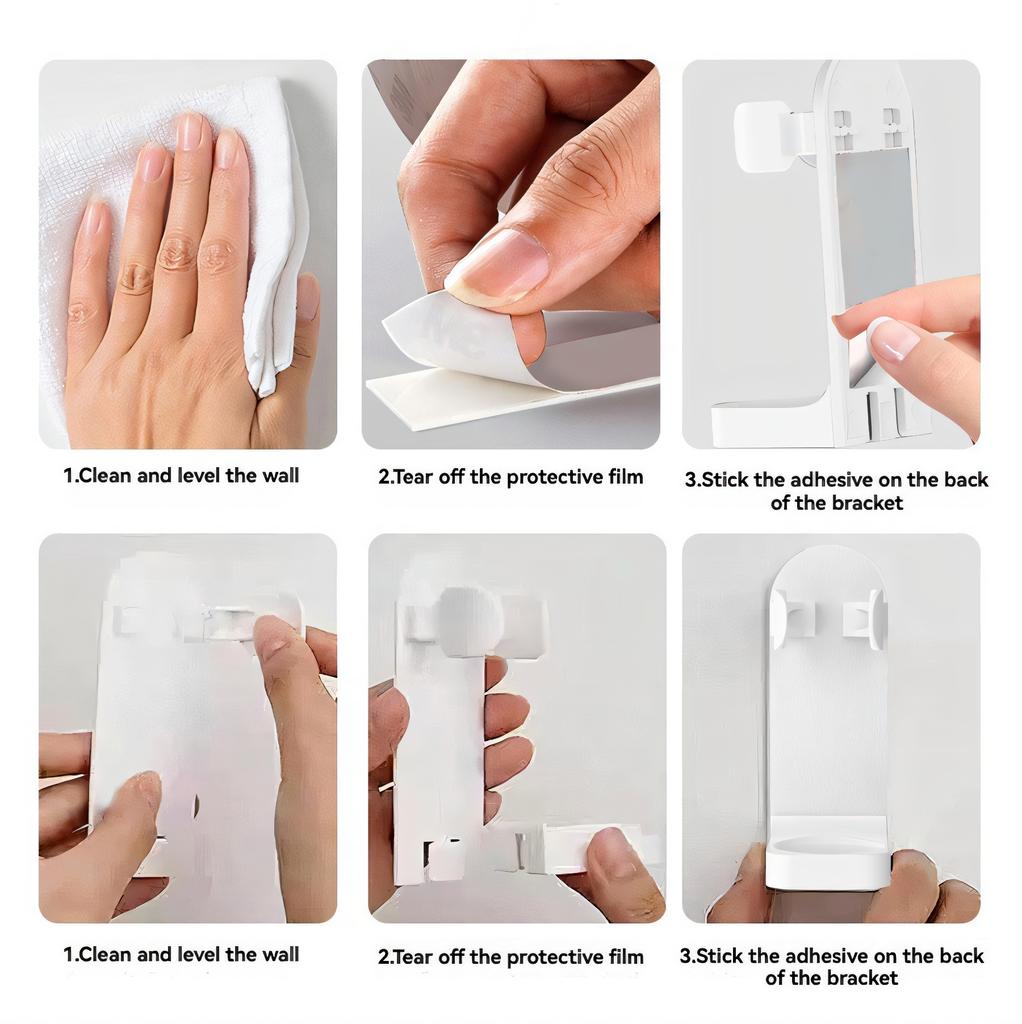 1.Clean and level the wall

2.Tear off the protective film

3.Stick the adhesive on the back of the bracket

1.Clean and level the wall

2.Tear off the protective film

3.Stick the adhesive on the back of the bracket