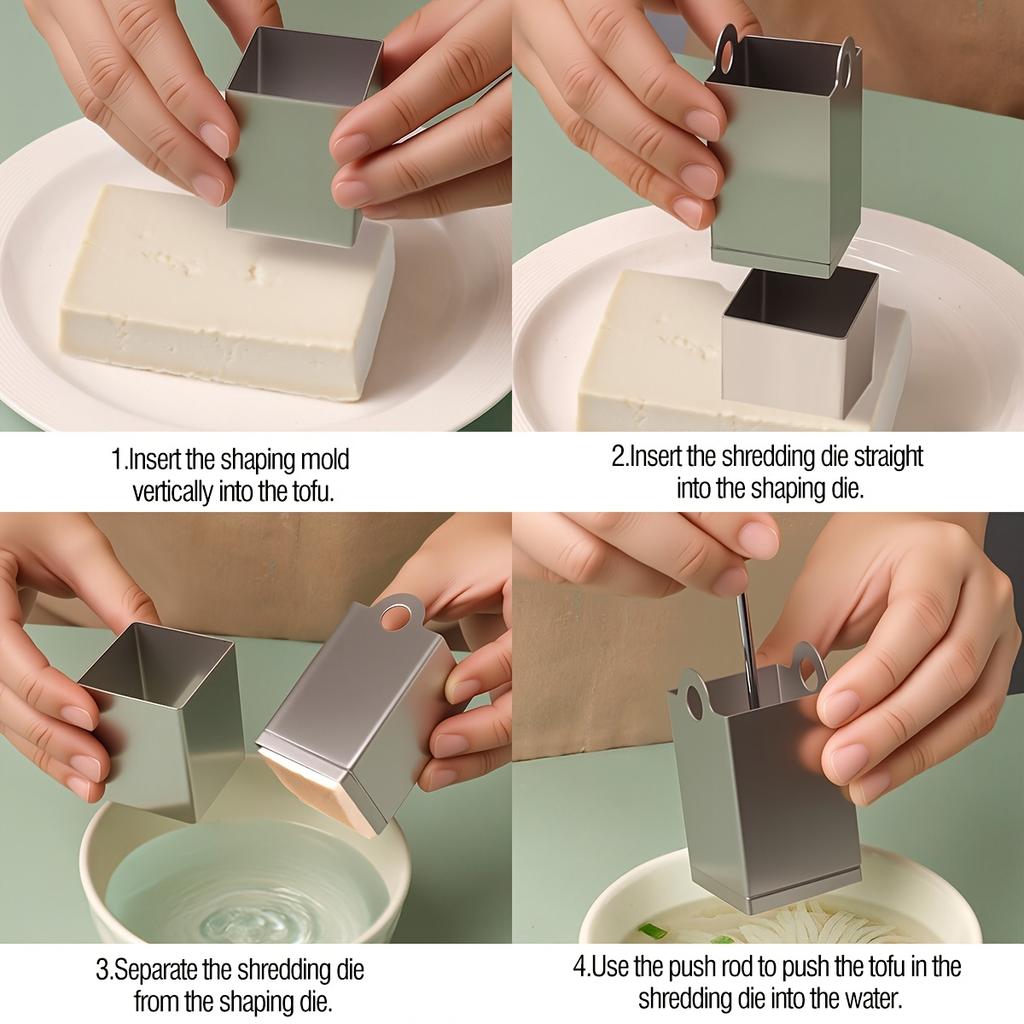 1.Insert the shaping mold vertically into the tofu.

2.Insert the shredding die straight into the shaping die.

3.Separate the shredding die from the shaping die.

4.Use the push rod to push the tofu in the shredding die into the water.