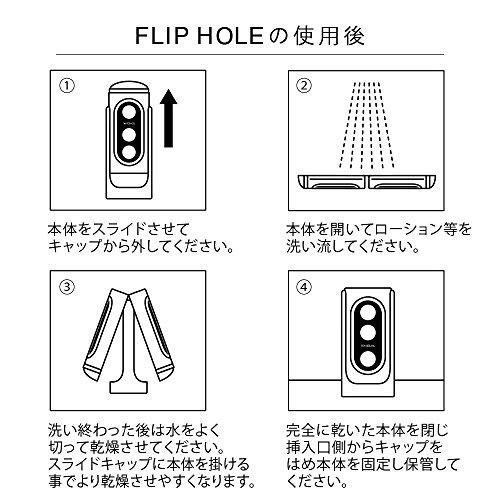 FLIP HOLEの使用後

①

本体をスライドさせてキャップから外してください。

②

本体を開いてローション等を洗い流してください。

③

洗い終わった後は水をよく切って乾燥させてください。スライドキャップに本体を掛ける事でより乾燥させやすくなります。

④

完全に乾いた本体を閉じ挿入口側からキャップをはめ本体を固定し保管してください。