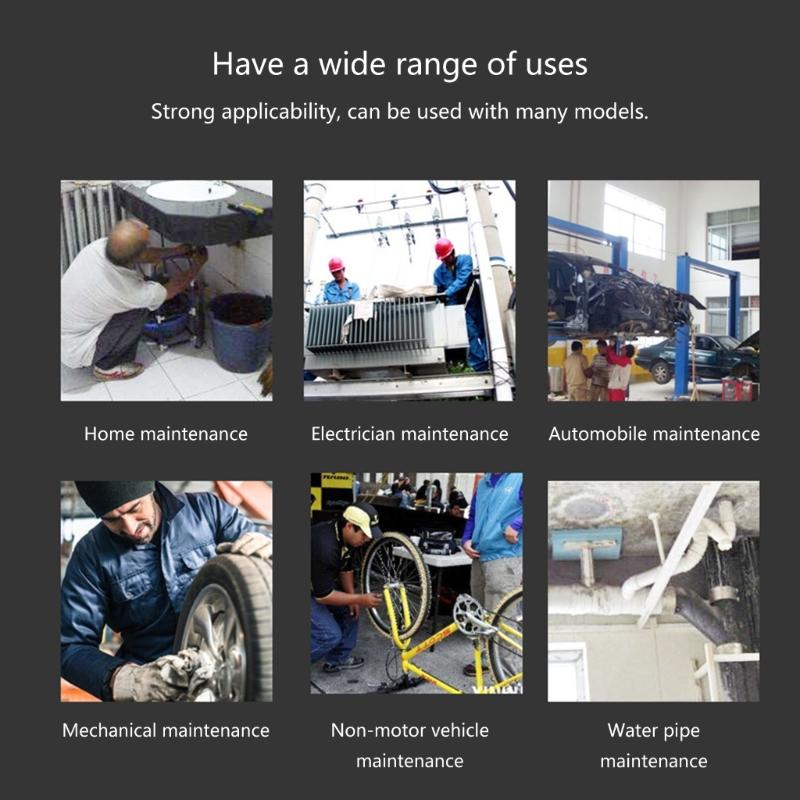 Have a wide range of uses

Strong applicability, can be used with many models.

Home maintenance

Electrician maintenance

Automobile maintenance

Mechanical maintenance

Non-motor vehicle maintenance

Water pipe maintenance