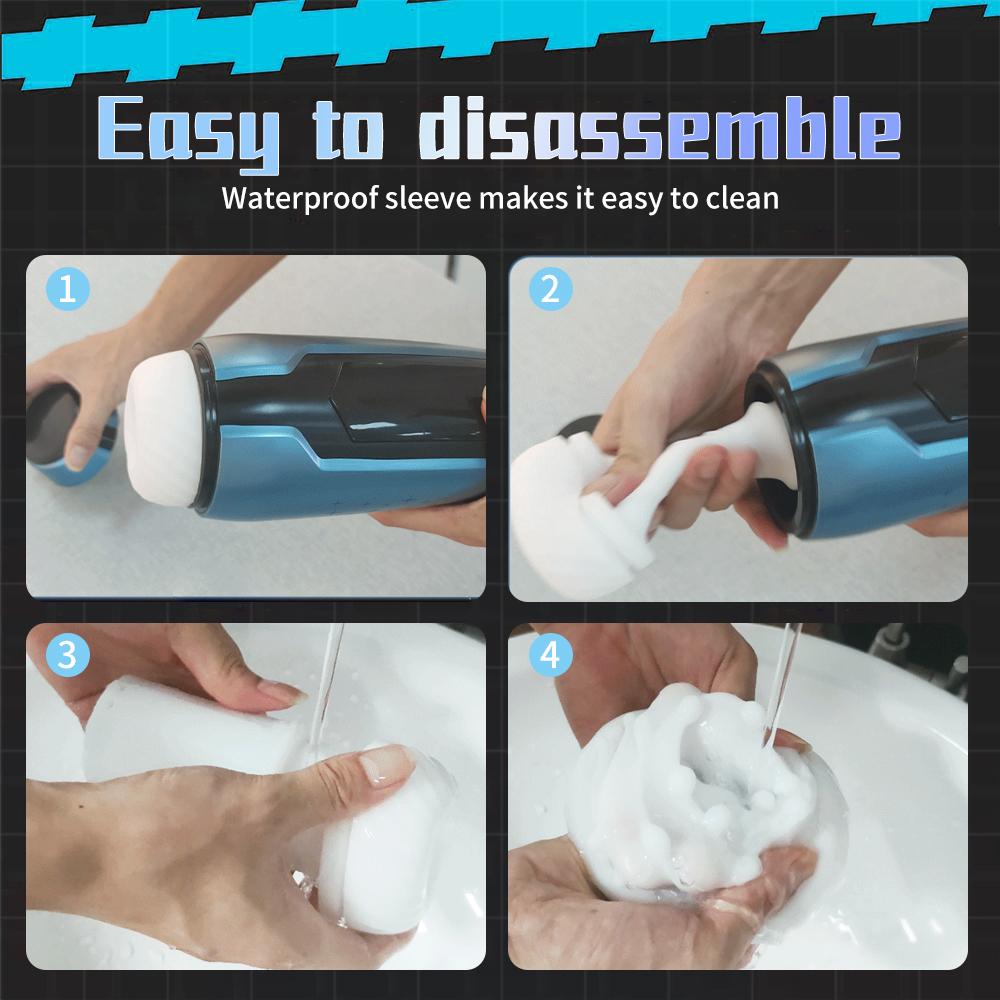 Easy to disassemble
Waterproof sleeve makes it easy to clean

1

2

3

4