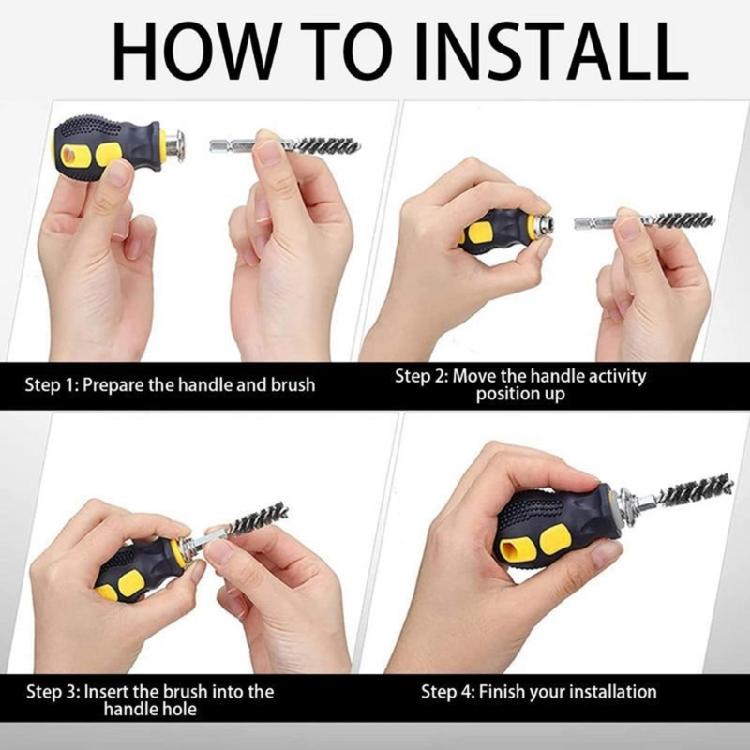 HOW TO INSTALL

Step 1: Prepare the handle and brush

Step 2: Move the handle activity position up

Step 3: Insert the brush into the handle hole

Step 4: Finish your installation