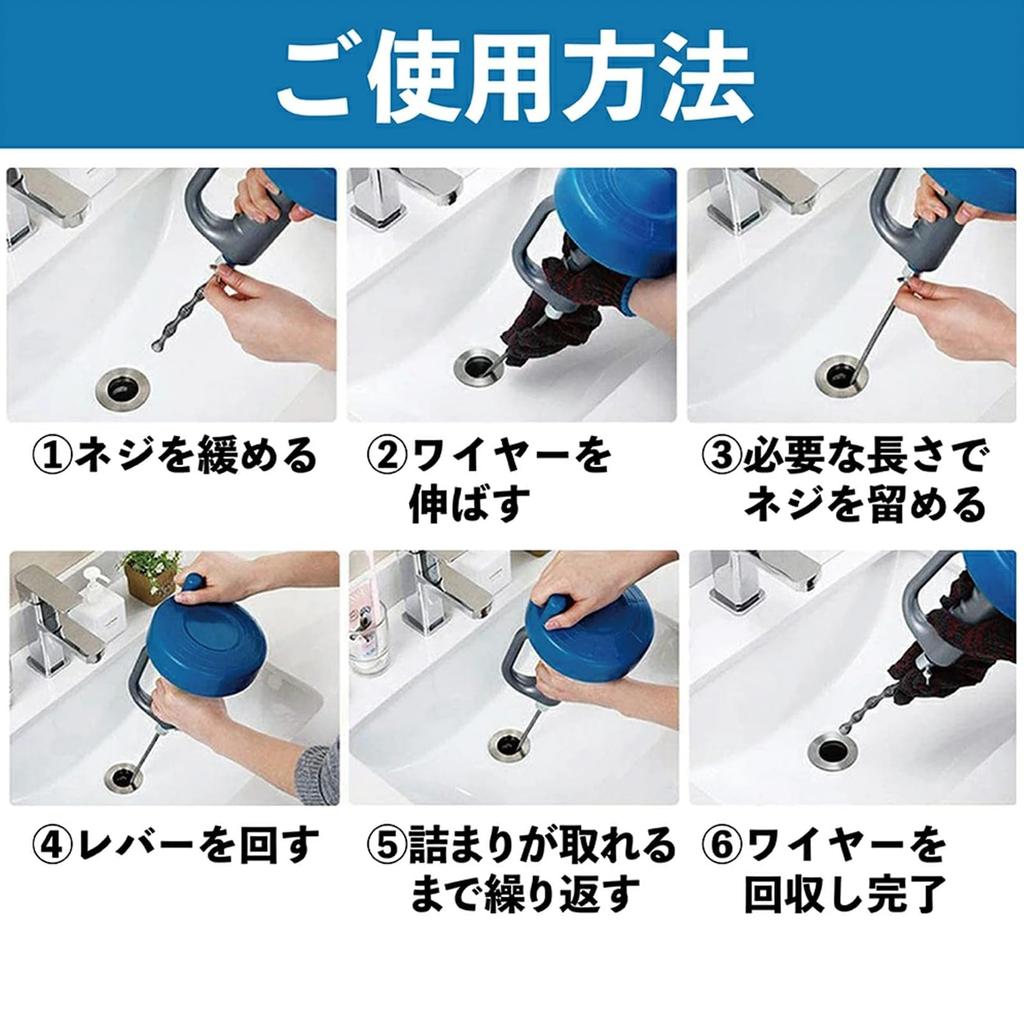 ご使用方法

①ネジを緩める

②ワイヤーを伸ばす

③必要な長さでネジを留める

④レバーを回す

⑤詰まりが取れるまで繰り返す

⑥ワイヤーを回収し完了