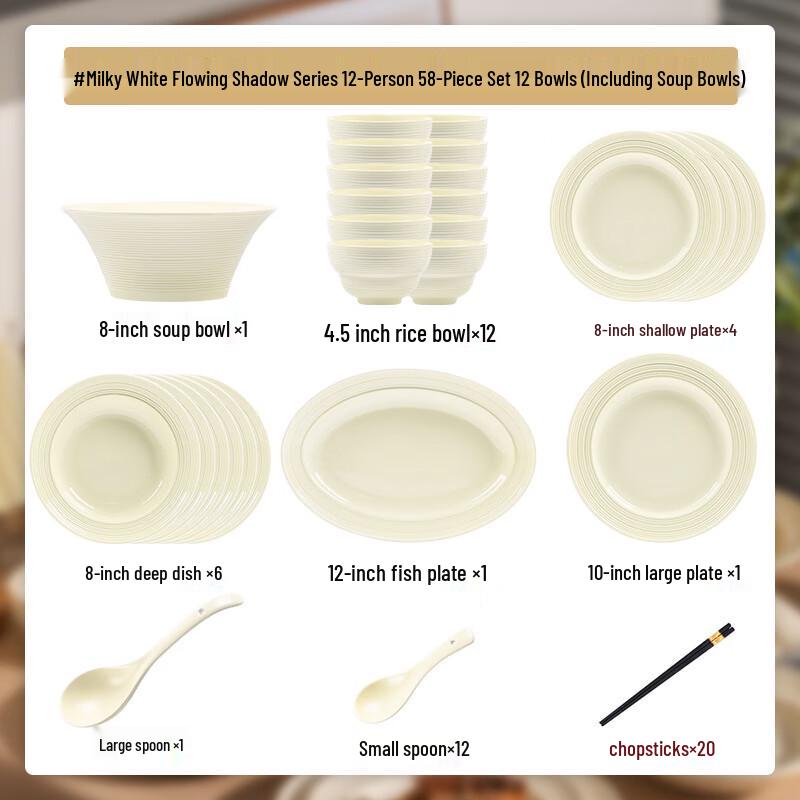 #Milky White Flowing Shadow Series 12-Person 58-Piece Set 12 Bowls (Including Soup Bowls)

8-inch soup bowl ×1

4.5 inch rice bowl×12

8-inch shallow plate×4

8-inch deep dish ×6

12-inch fish plate ×1

10-inch large plate ×1

Large spoon ×1

Small spoon×12

chopsticks×20