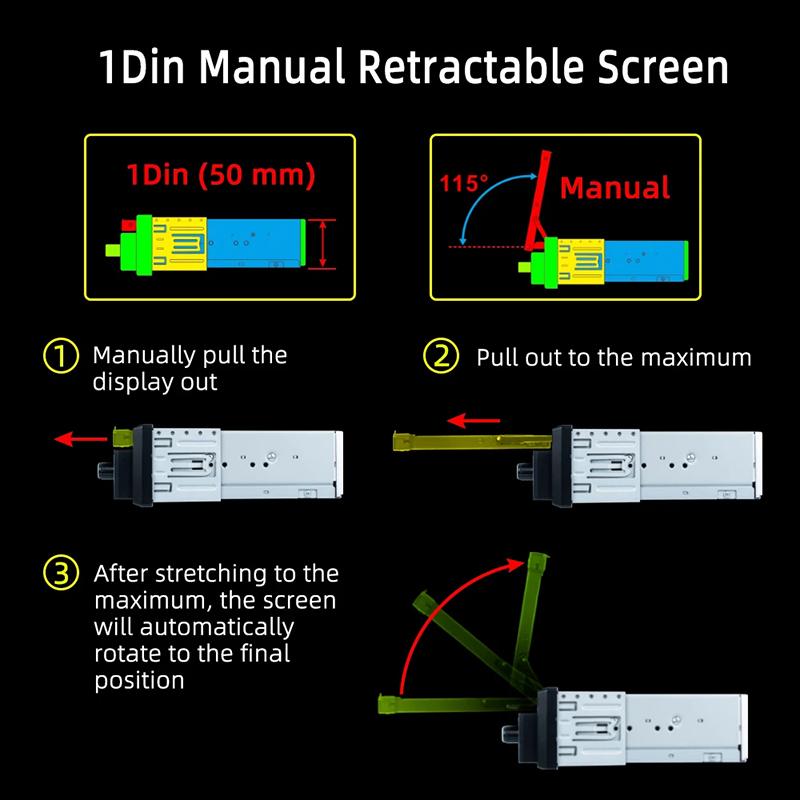 1Din Manual Retractable Screen

1Din (50 mm)

115°

Manual

① Manually pull the display out

② Pull out to the maximum

③ After stretching to the maximum, the screen will automatically rotate to the final position