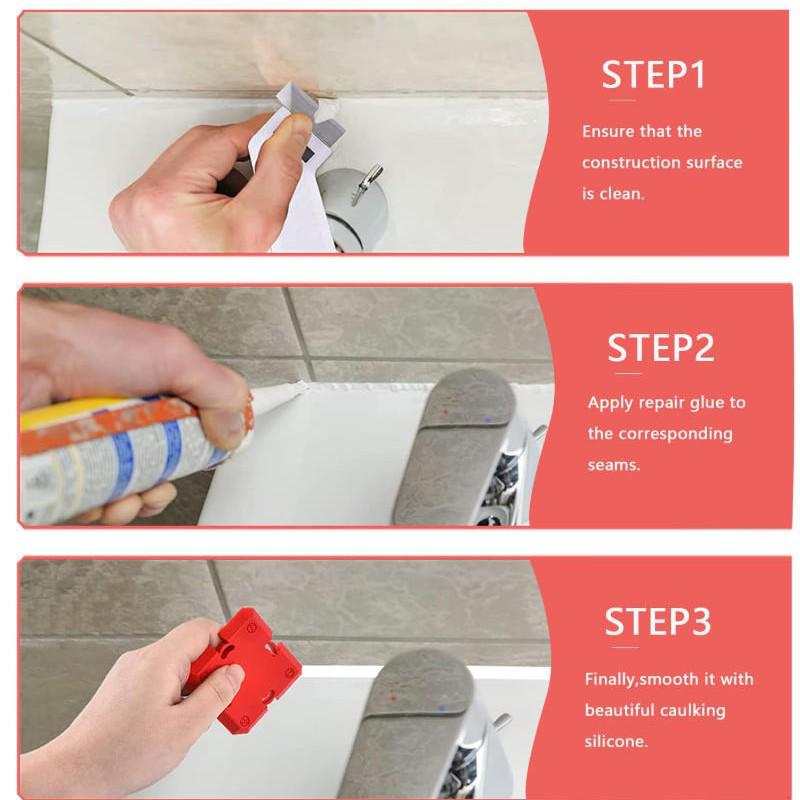 STEP1

Ensure that the construction surface is clean.

STEP2

Apply repair glue to the corresponding seams.

STEP3

Finally,smooth it with beautiful caulking silicone.