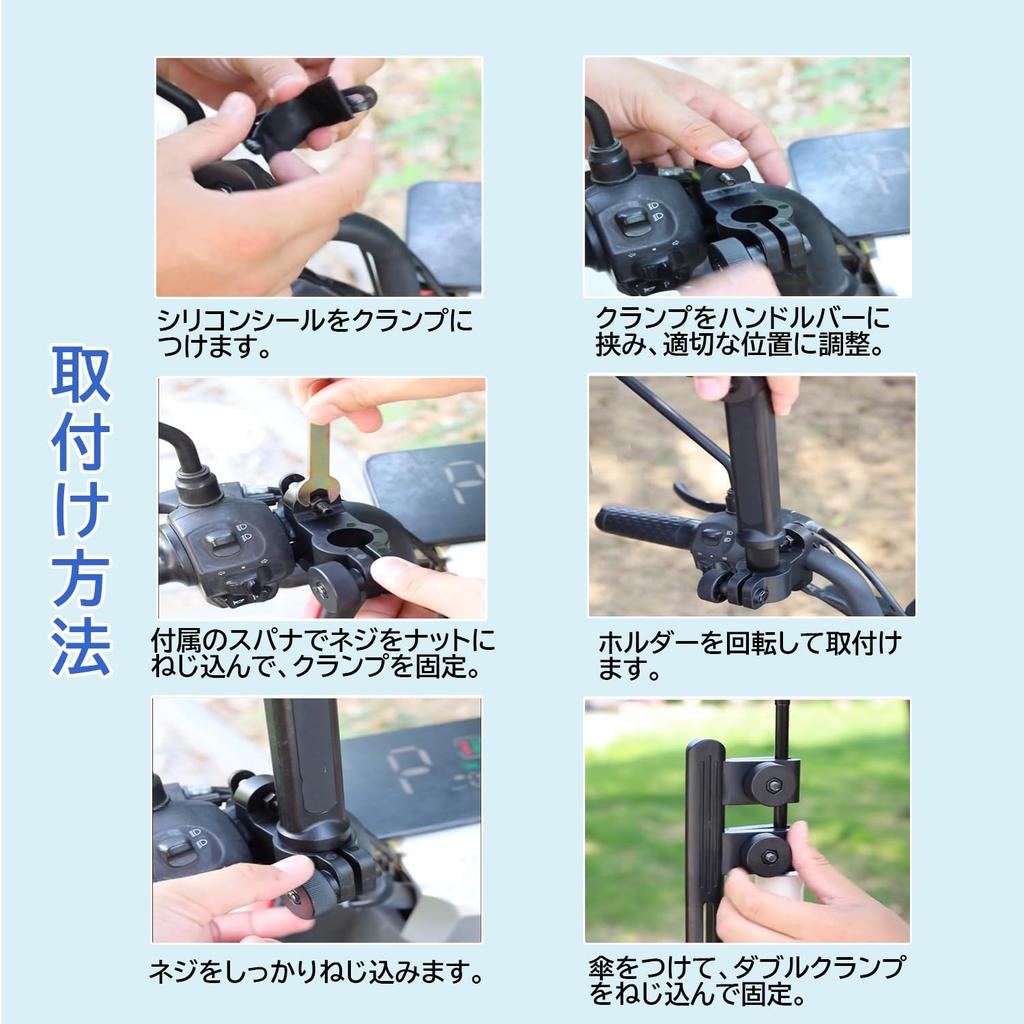 取付け方法

シリコンシールをクランプにつけます。

クランプをハンドルバーに挟み、適切な位置に調整。

付属のスパナでネジをナットにねじ込んで、クランプを固定。

ホルダーを回転して取付けます。

ネジをしっかりねじ込みます。

傘をつけて、ダブルクランプをねじ込んで固定。