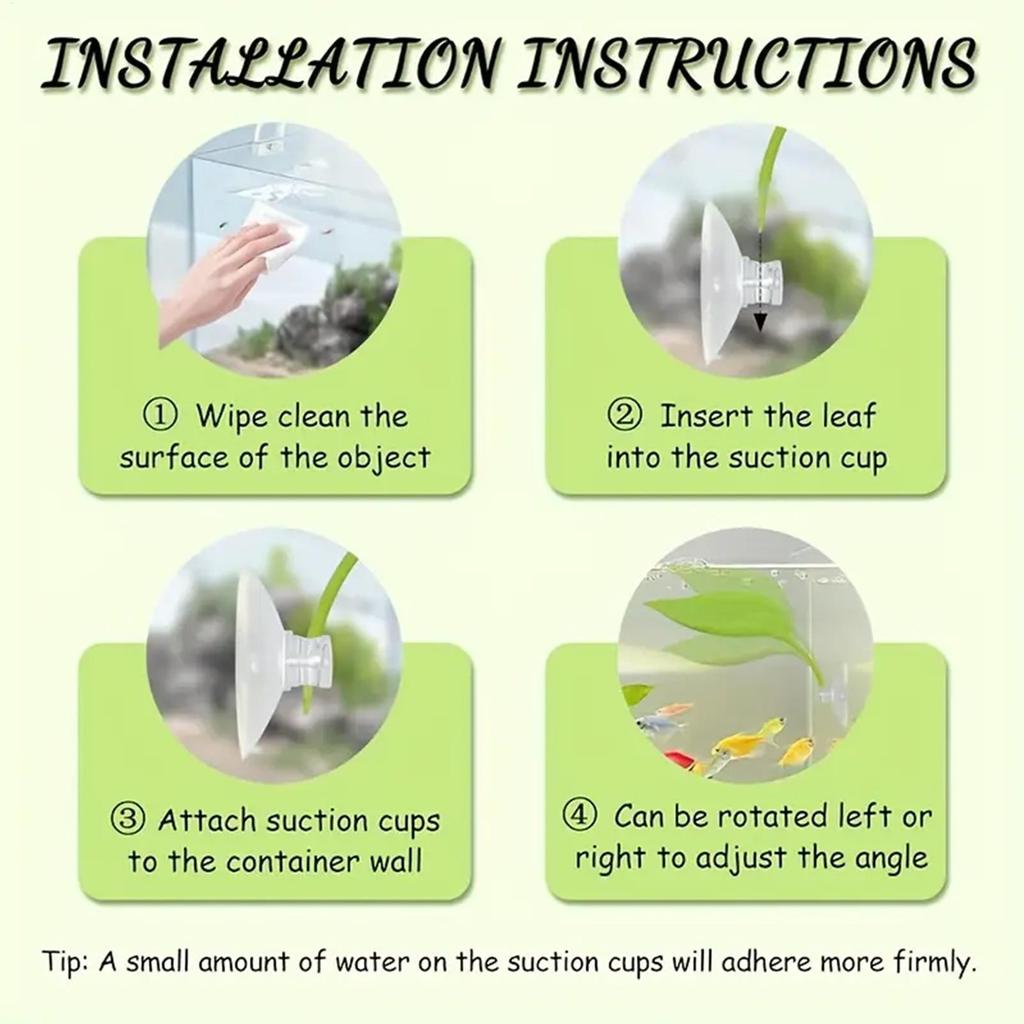 INSTALLATION INSTRUCTIONS

① Wipe clean the surface of the object

② Insert the leaf into the suction cup

③ Attach suction cups to the container wall

④ Can be rotated left or right to adjust the angle

Tip: A small amount of water on the suction cups will adhere more firmly.