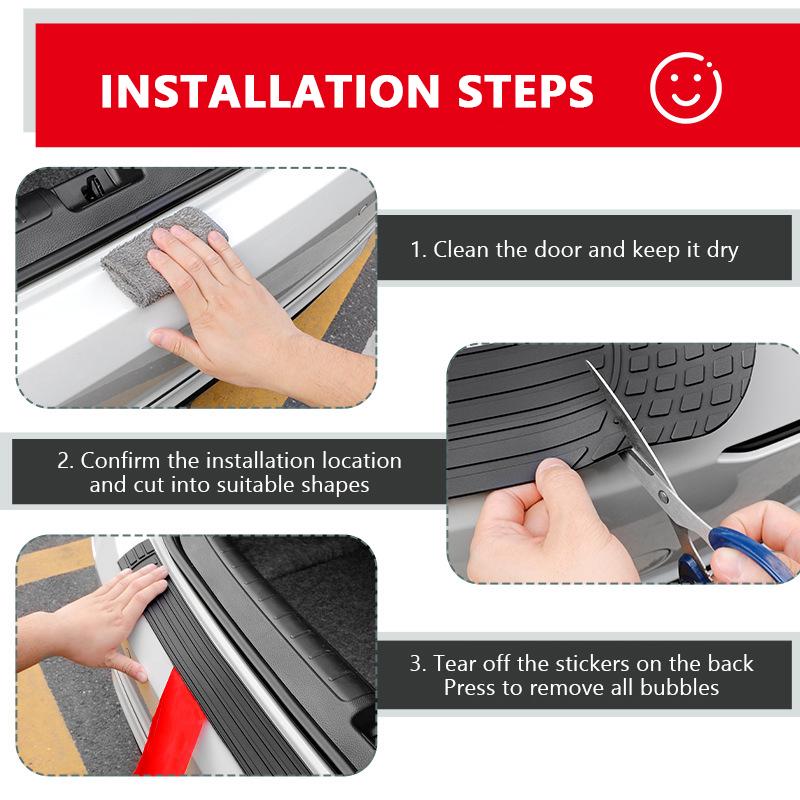 INSTALLATION STEPS

1. Clean the door and keep it dry

2. Confirm the installation location and cut into suitable shapes

3. Tear off the stickers on the back
Press to remove all bubbles